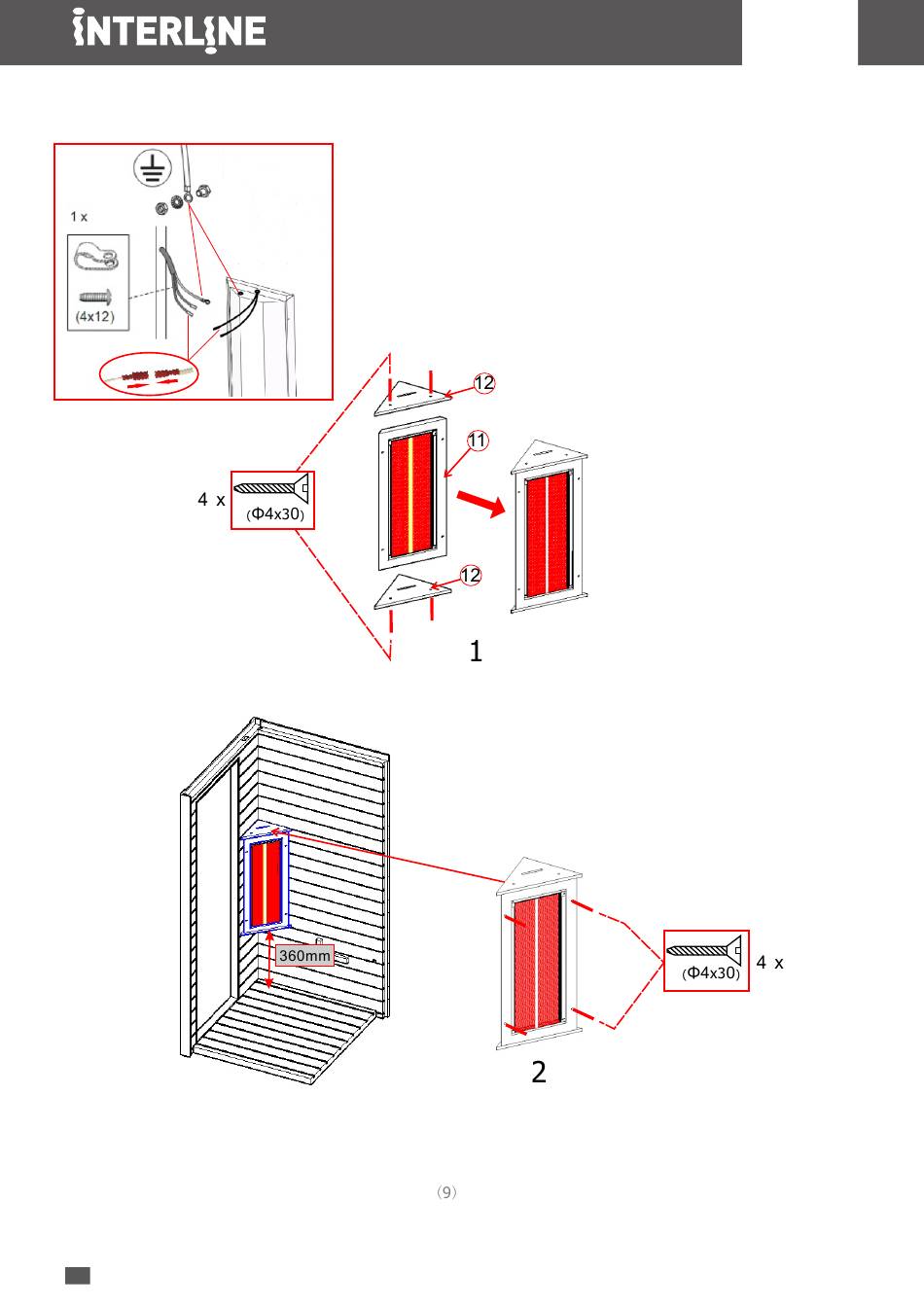 INTERLINE

1 x

(4x12)

12

11

4 x

(Φ4x30)

12

1

360mm

4 x

(Φ4x30)

2

(9)