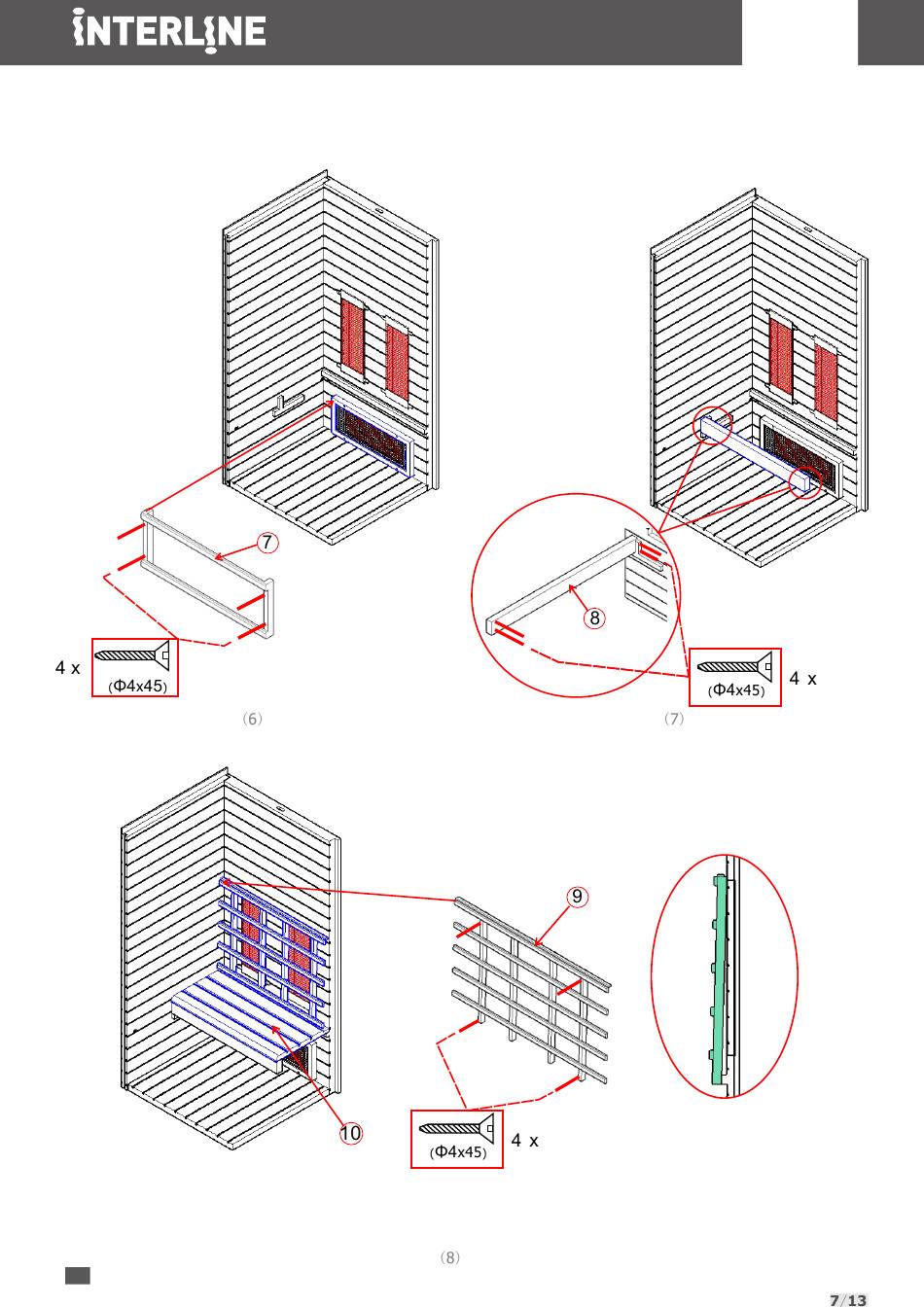 INTERLINE

7

4 x

(Φ4x45)

(6)

8

(Φ4x45)

4 x

(7)

9

10

(Φ4x45)

4 x

(8)

7/13