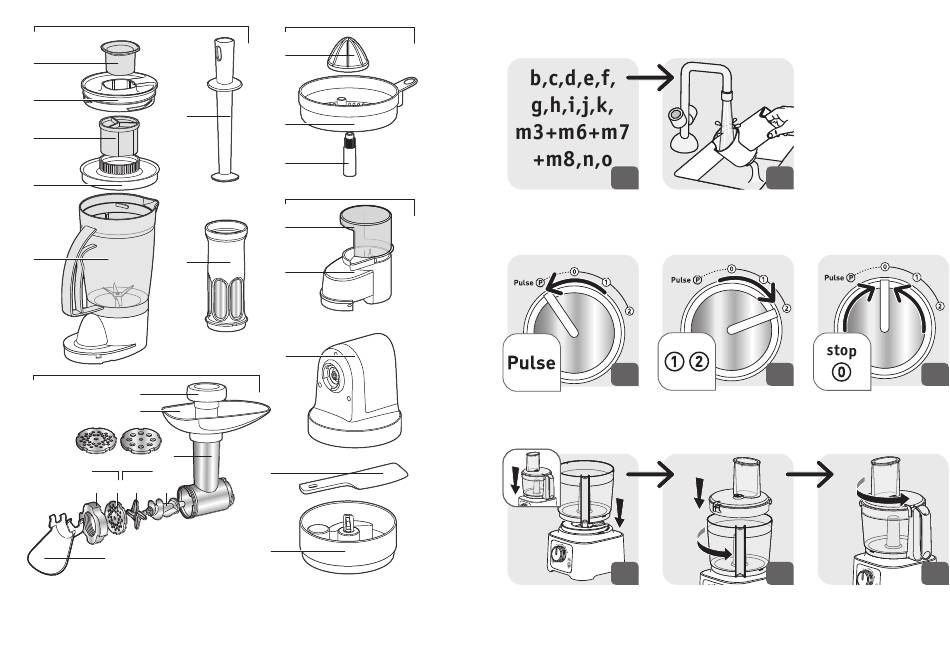 b,c,d,e,f, g,h,i,j,k, m3+m6+m7 +m8,n,o

Pulse P
0
1
2
Pulse

Pulse P
0
1
2
① ②

Pulse P
0
1
2
stop
0