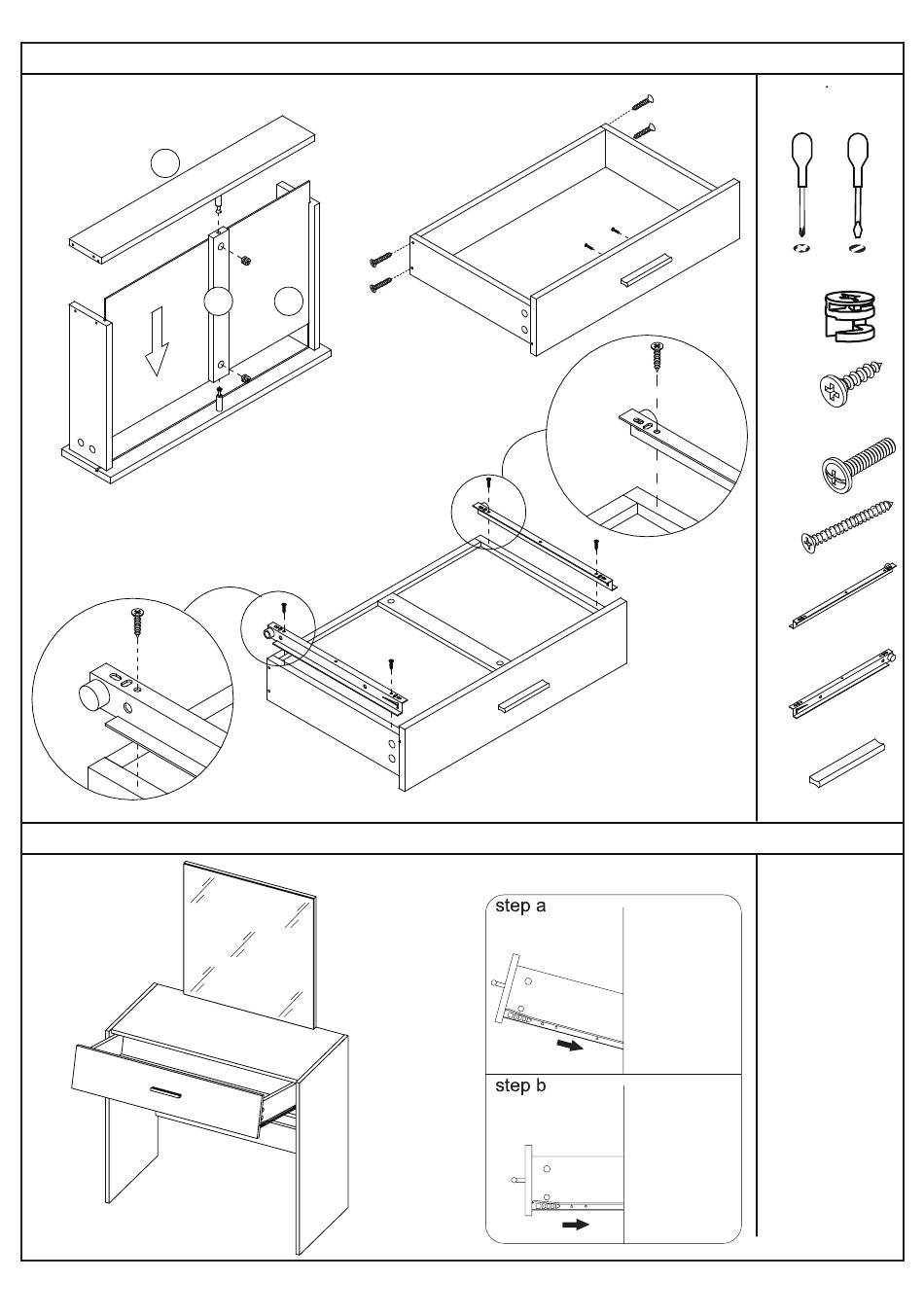 step a

step b