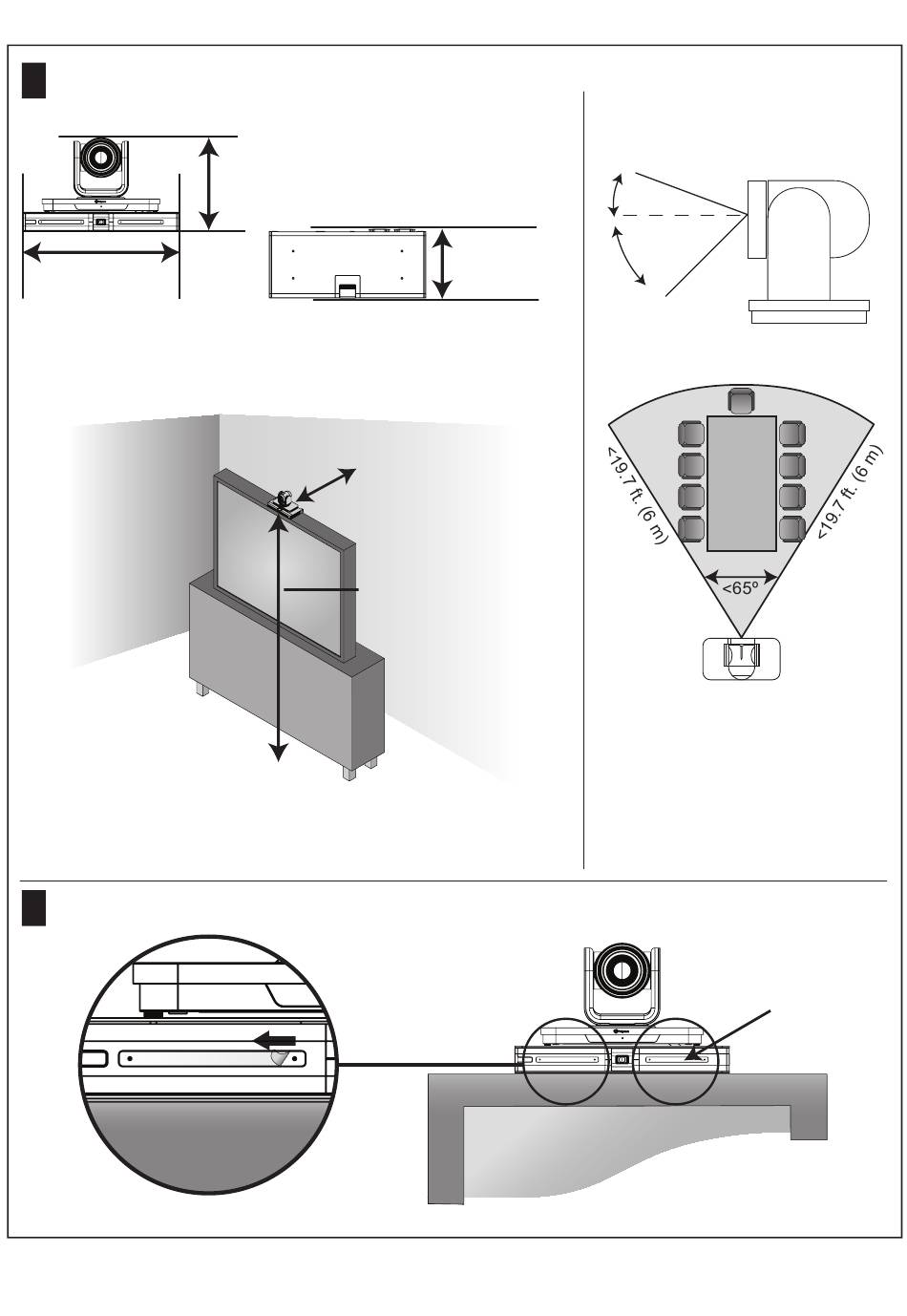 <19.7 ft. (6 m)

<19.7 ft. (6 m)

<65º