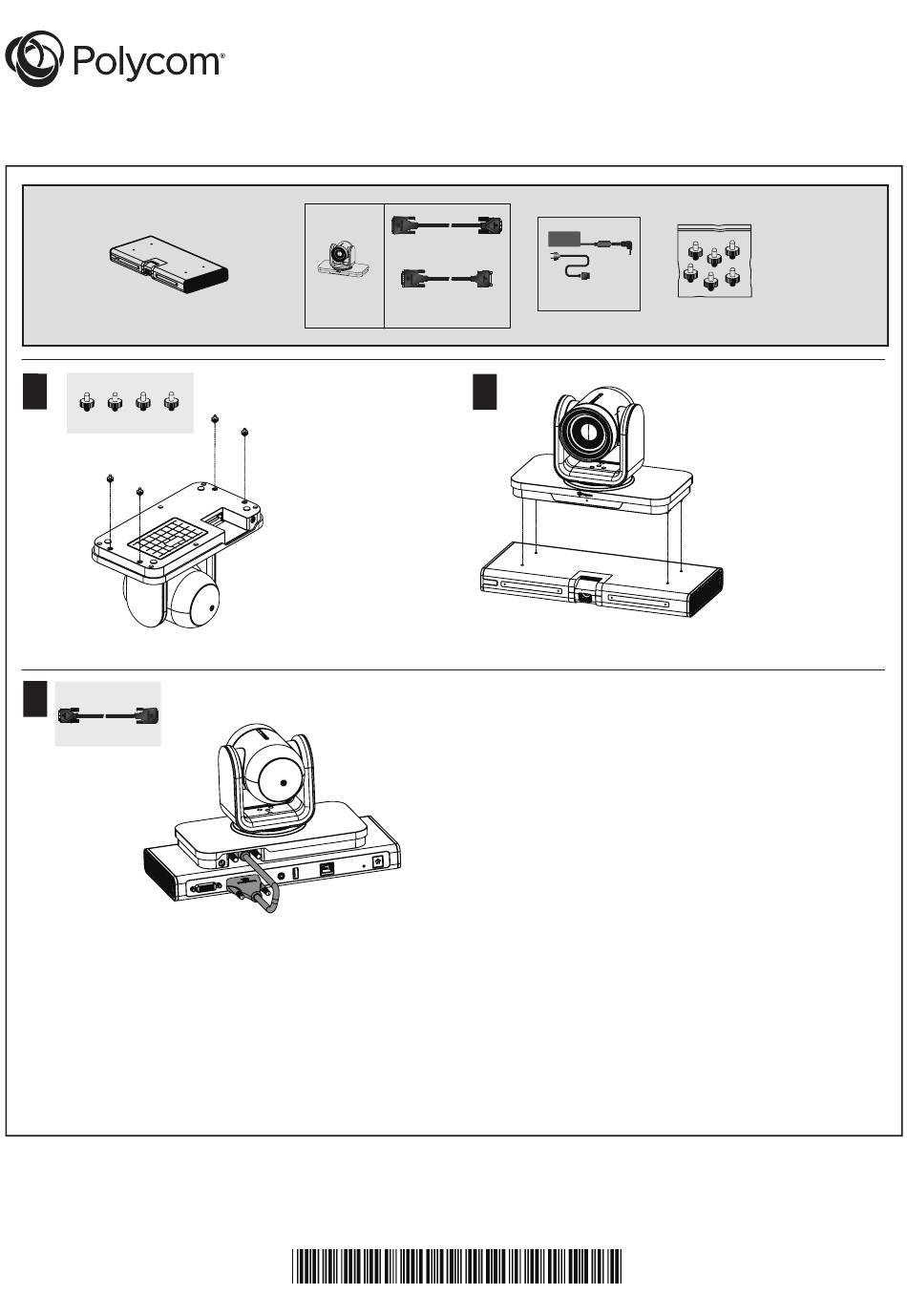 Polycom®