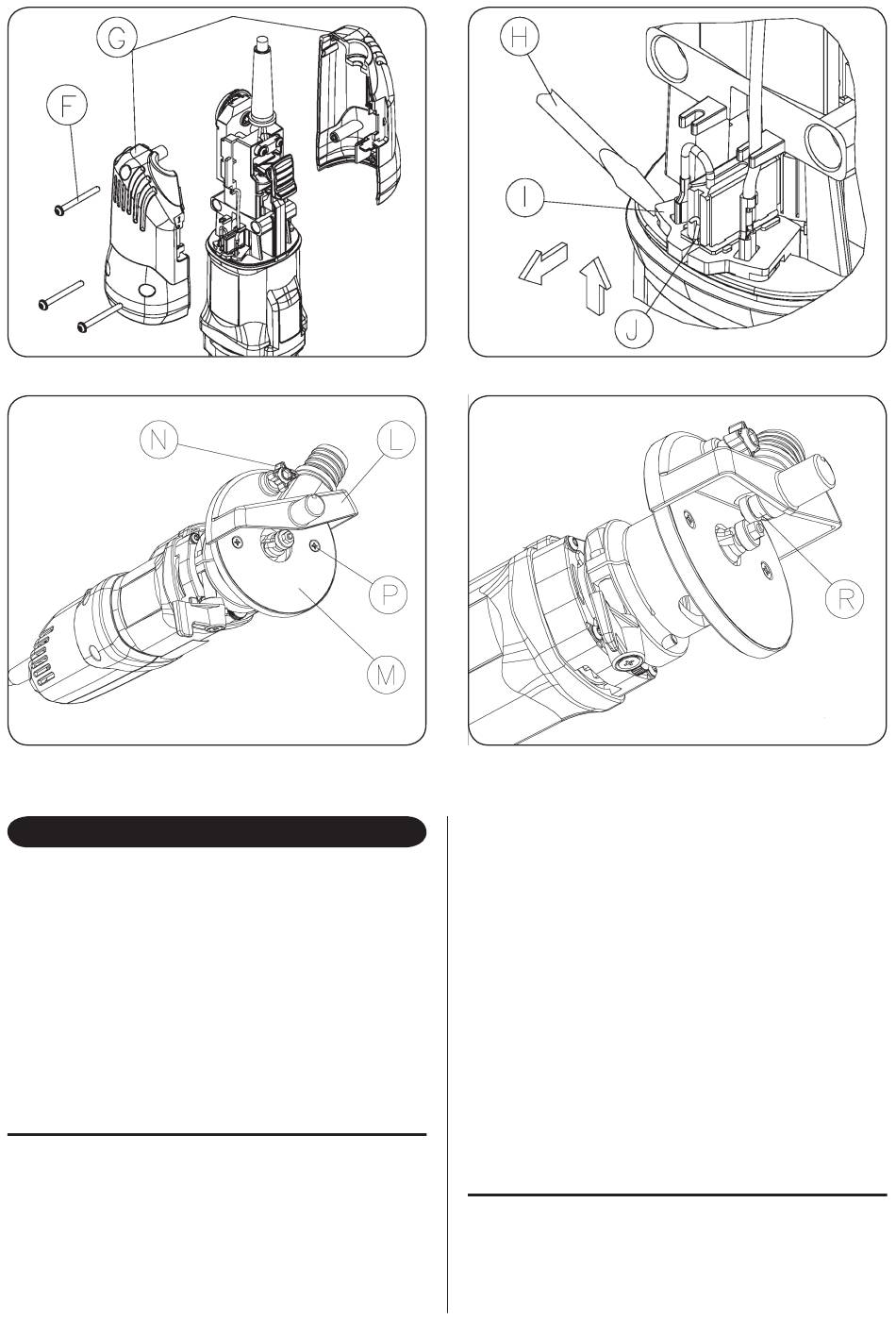 G

F

H

I

J

N

L

P

M

R