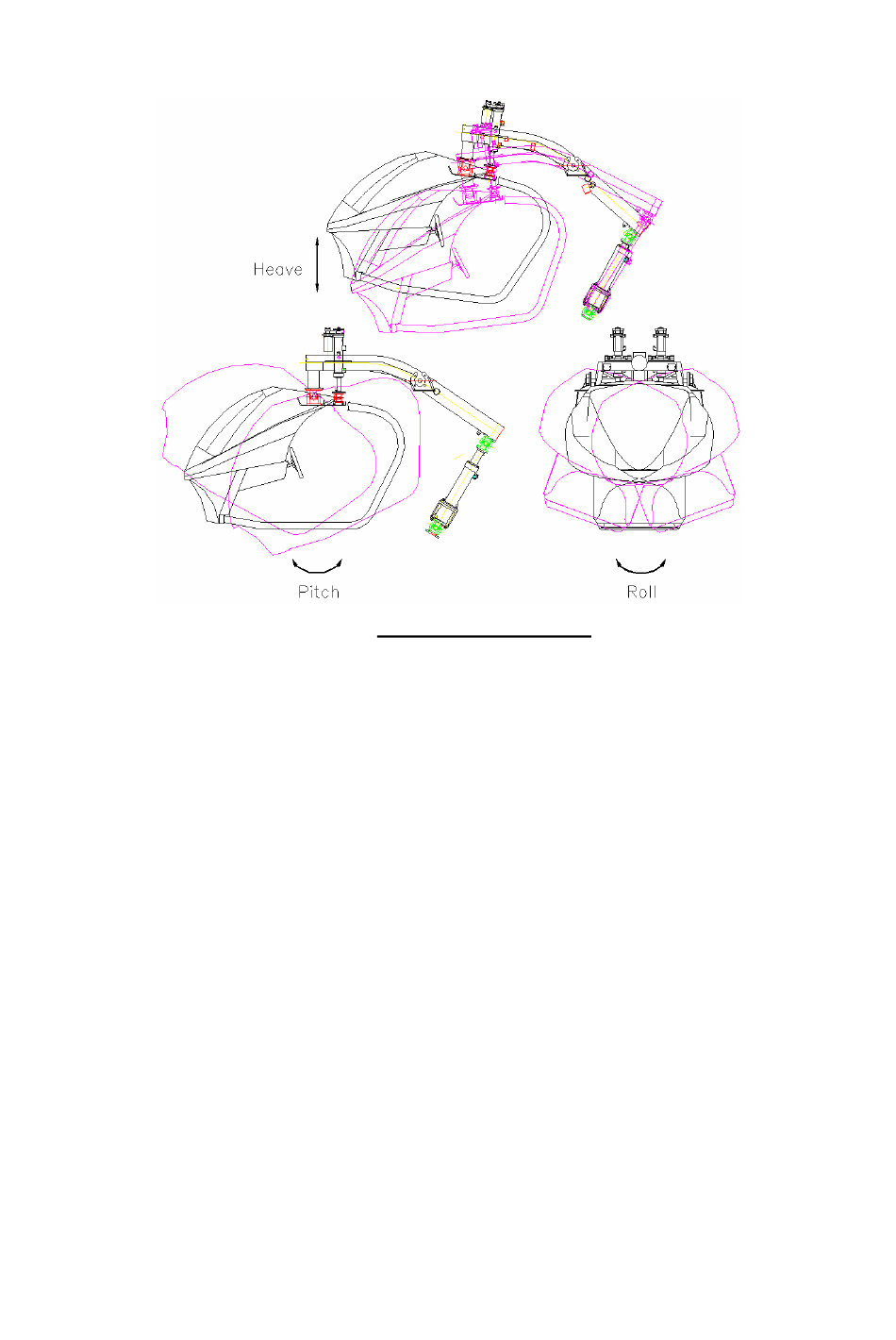 Heave

Pitch

Roll