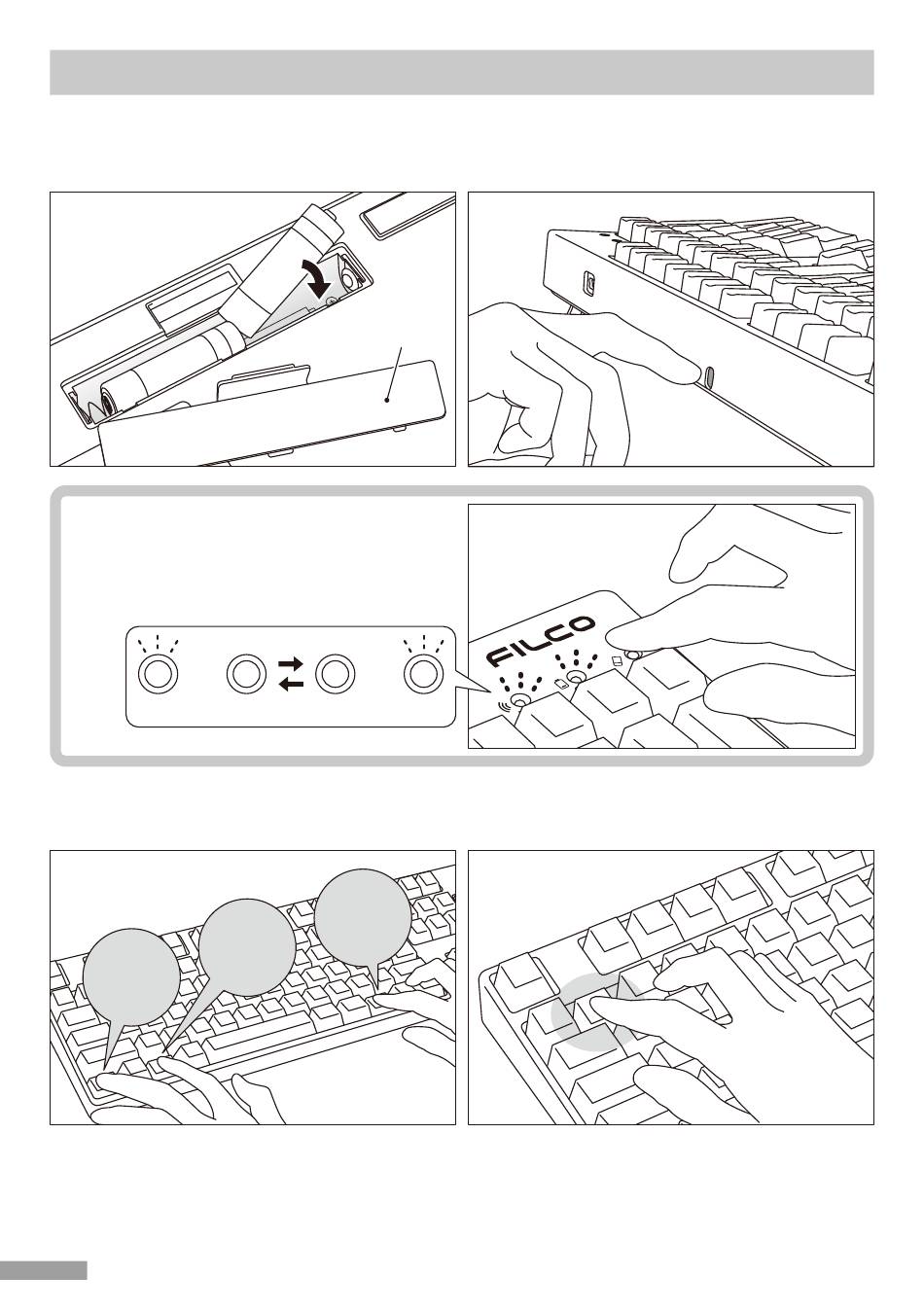 FILCO