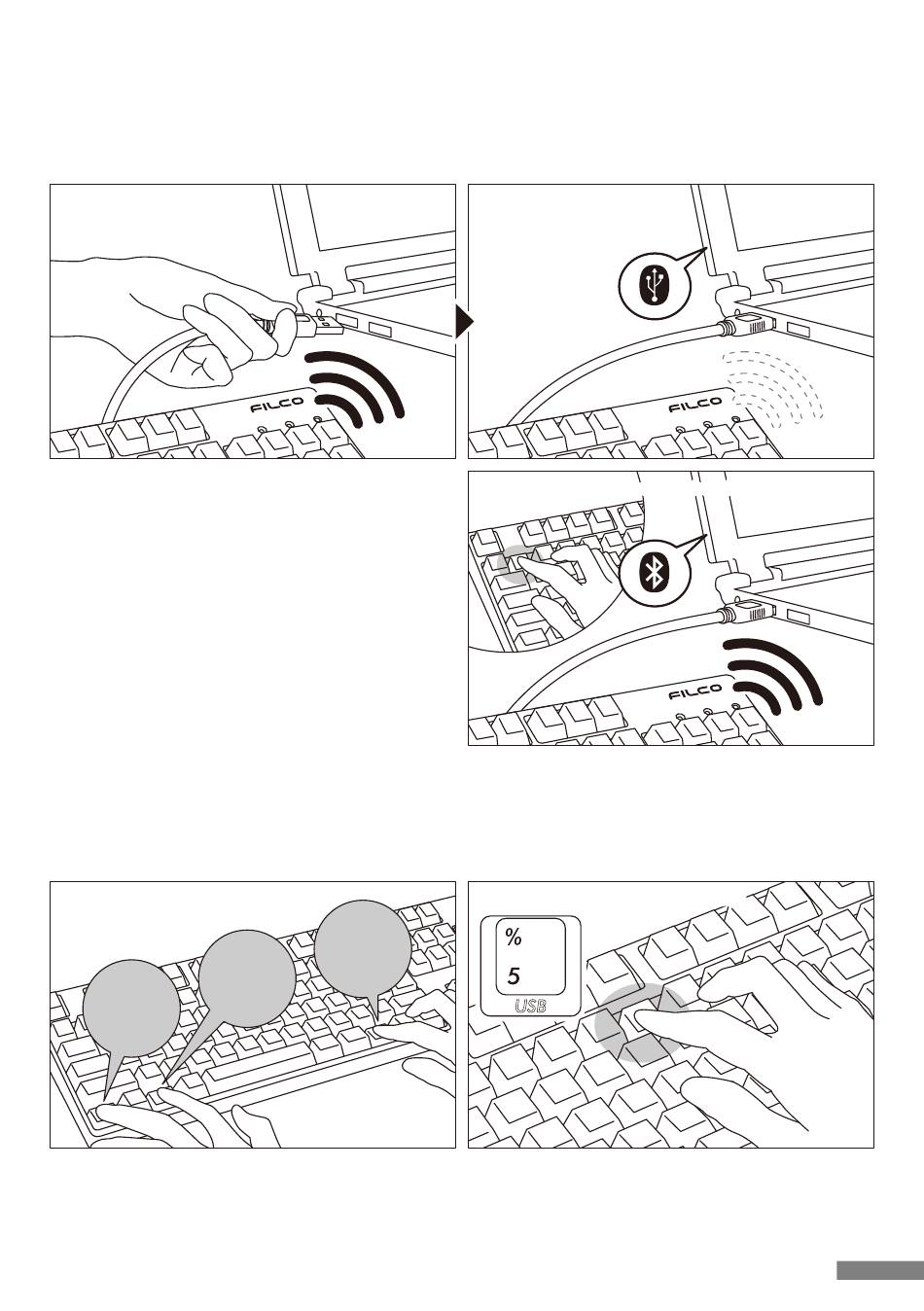 FILCO

FILCO

FILCO

%
5
USB