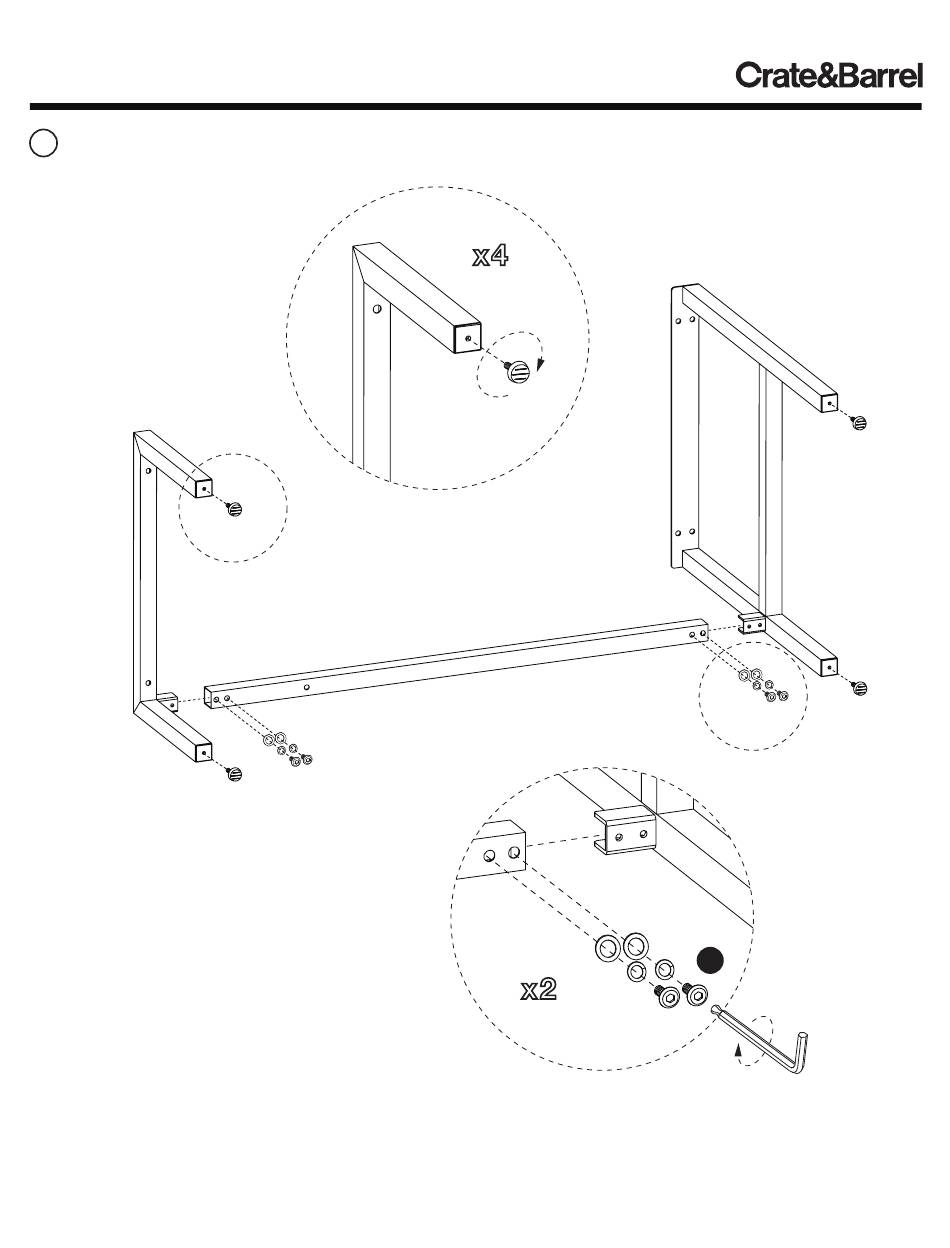 Crate&Barrel

x4

x2