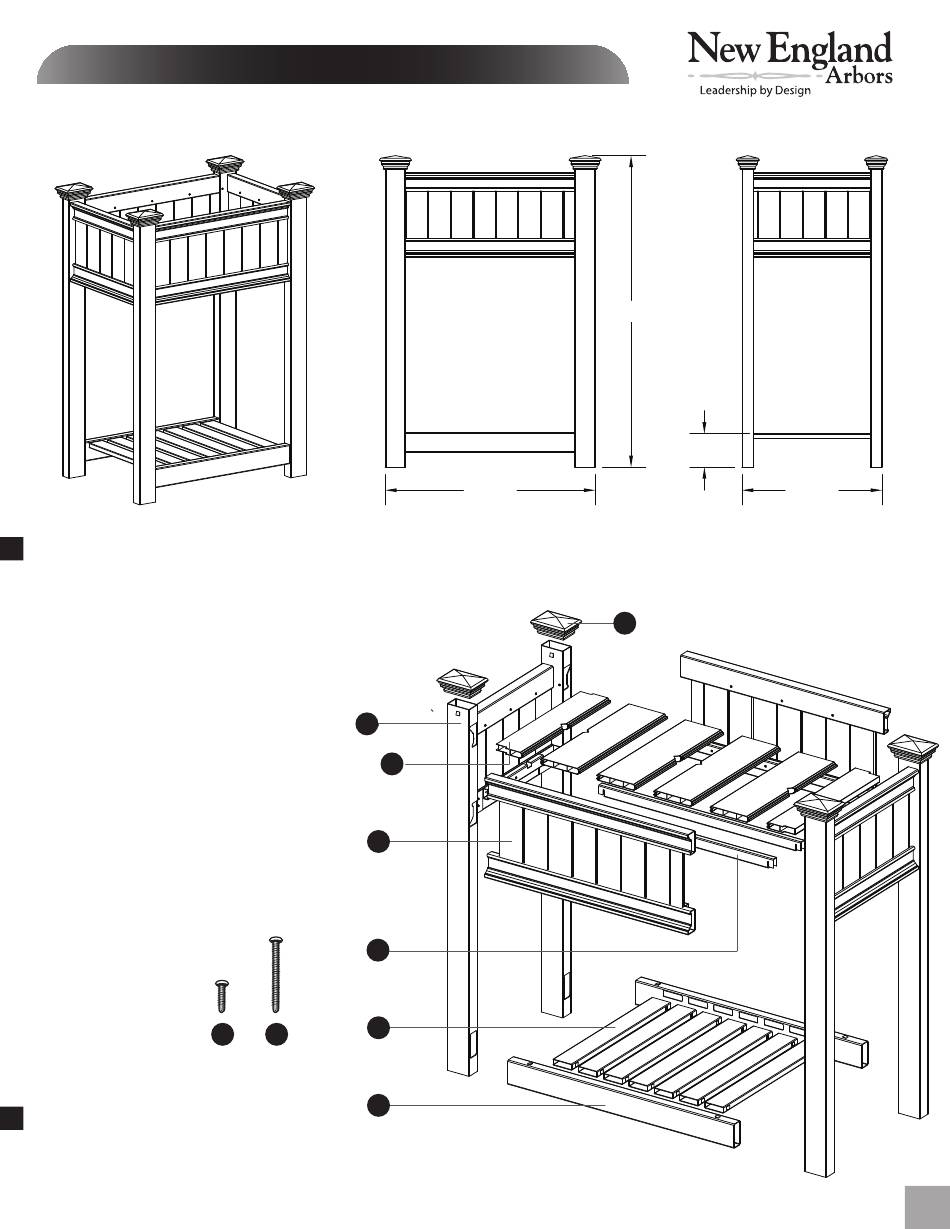 New England Arbors
Leadership by Design