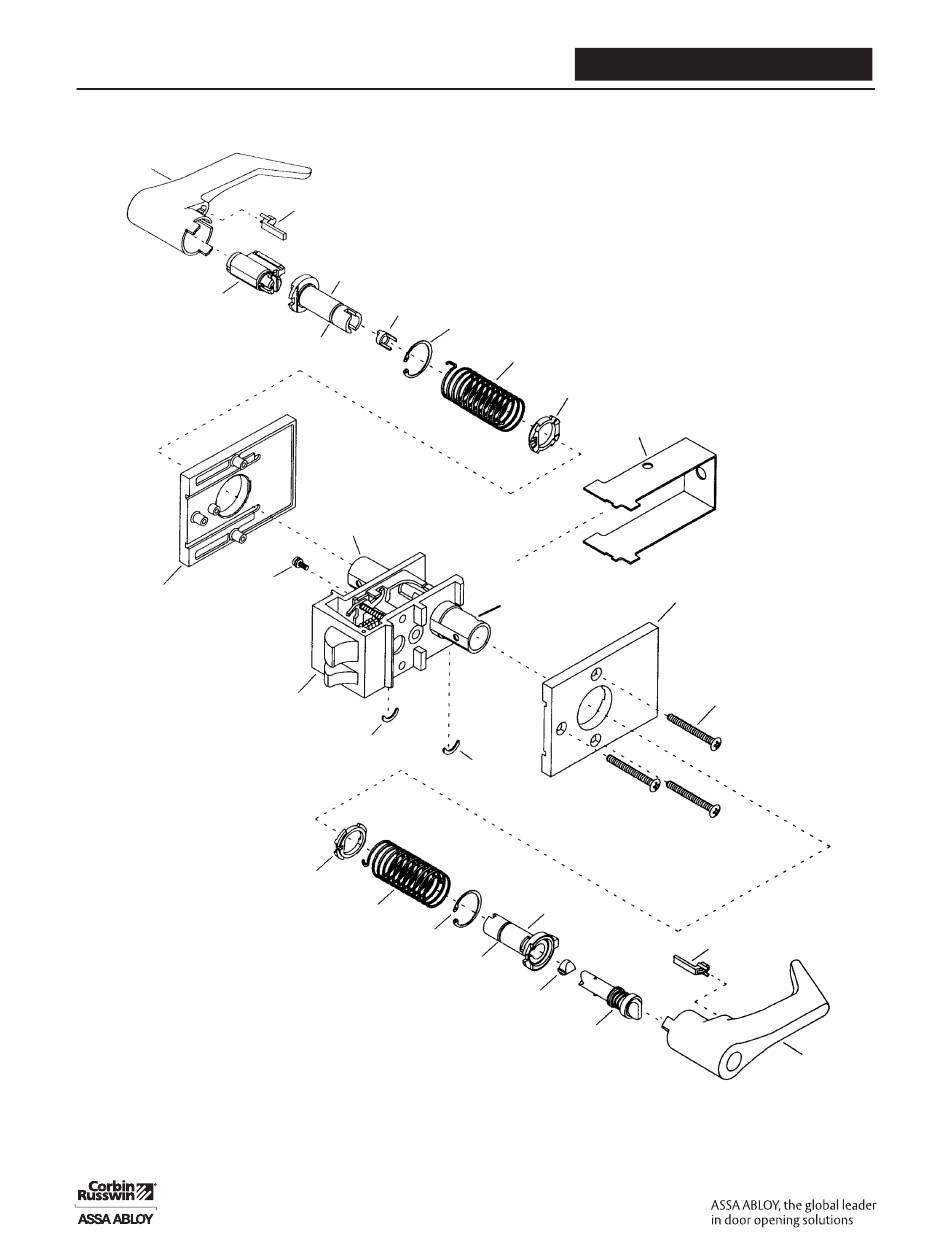 Corbin Russwin
ASSA ABLOY

ASSA ABLOY, the global leader in door opening solutions