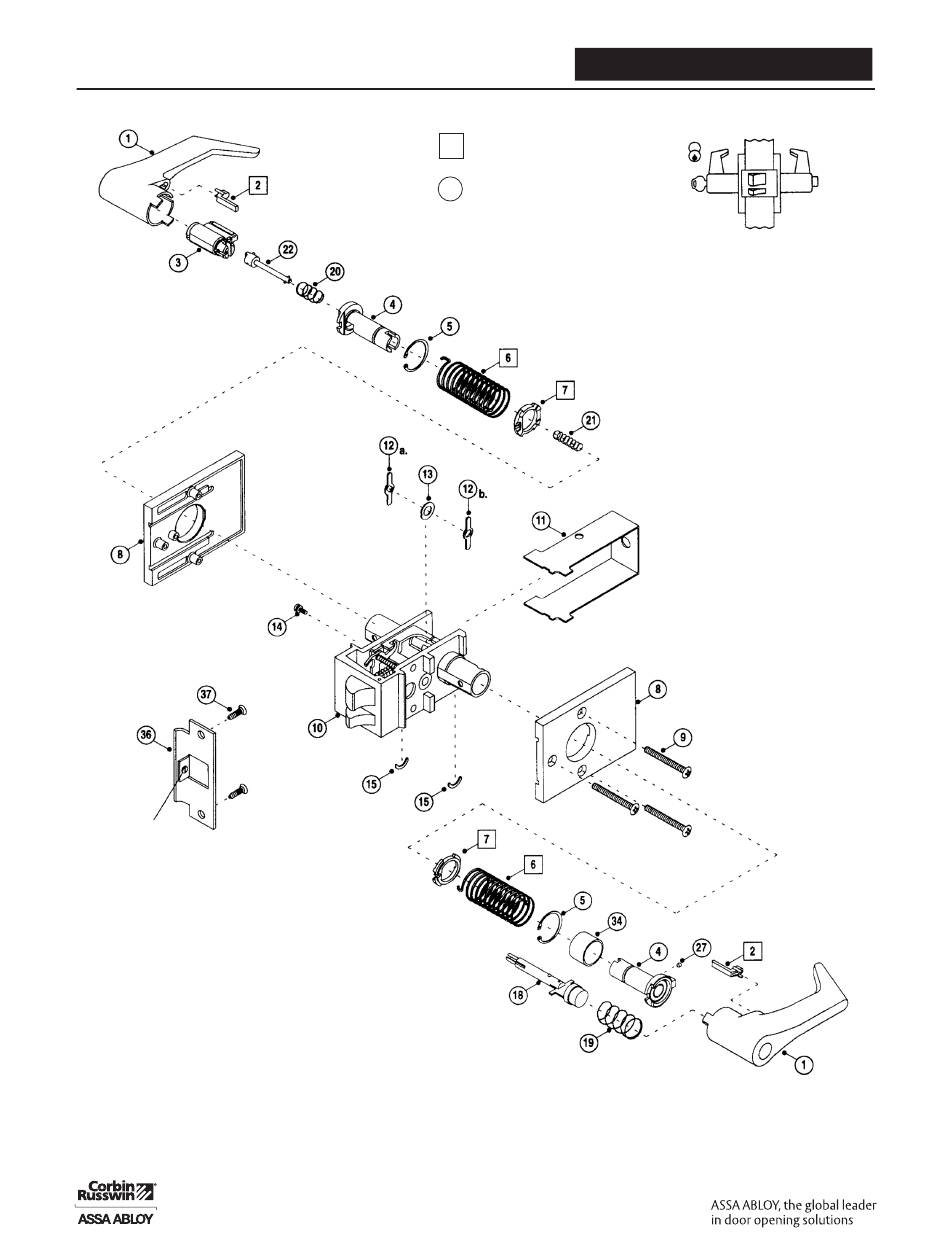 1
2
3
22
20
4
5
6
7
21
12 a.
13
12 b.
11
8
14
10
37
36
15
15
8
9
7
6
5
34
4
27
2
18
19
1

Corbin Russwin
ASSA ABLOY

ASSA ABLOY, the global leader in door opening solutions