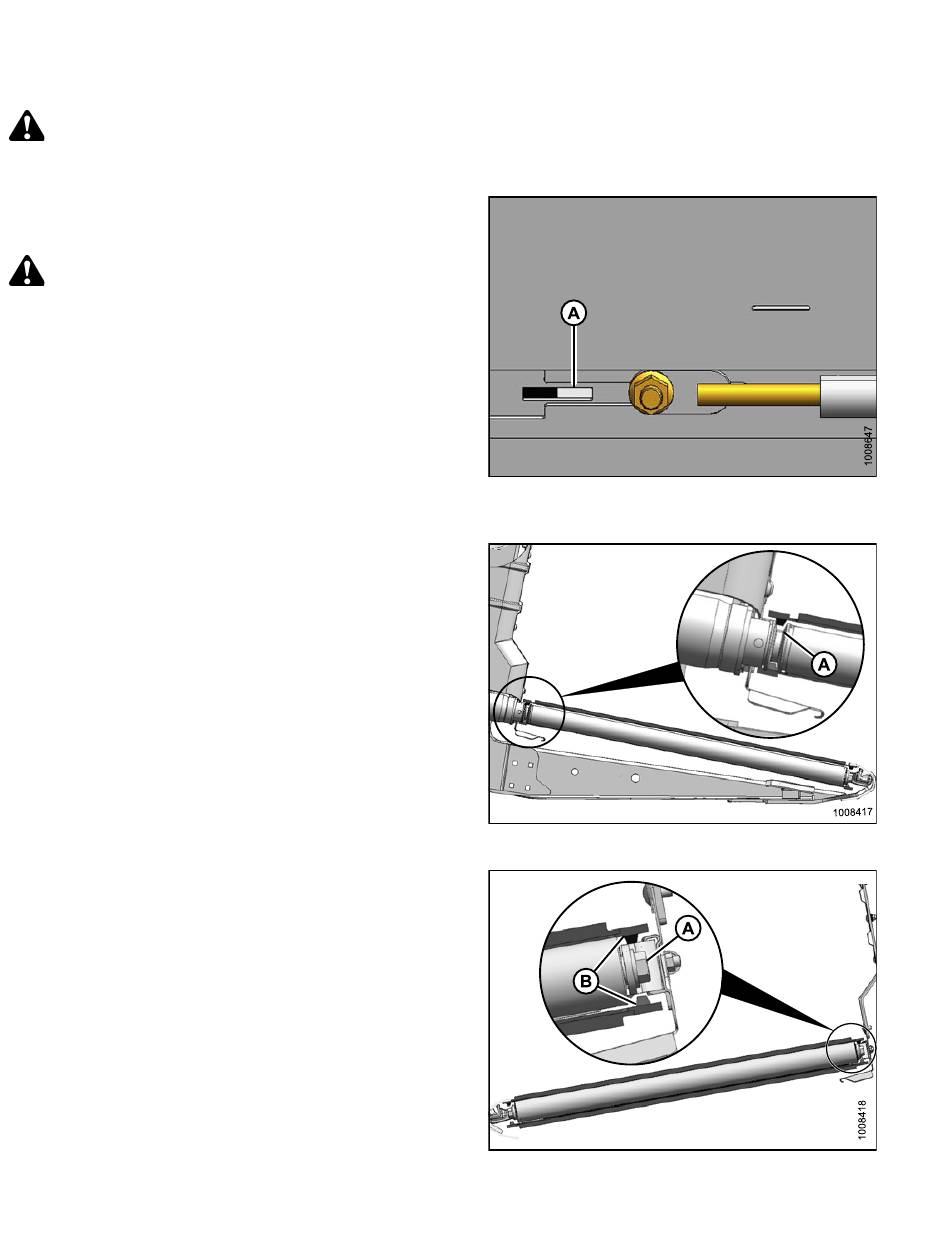 A

1008647

A

1008417

A

B

1008418