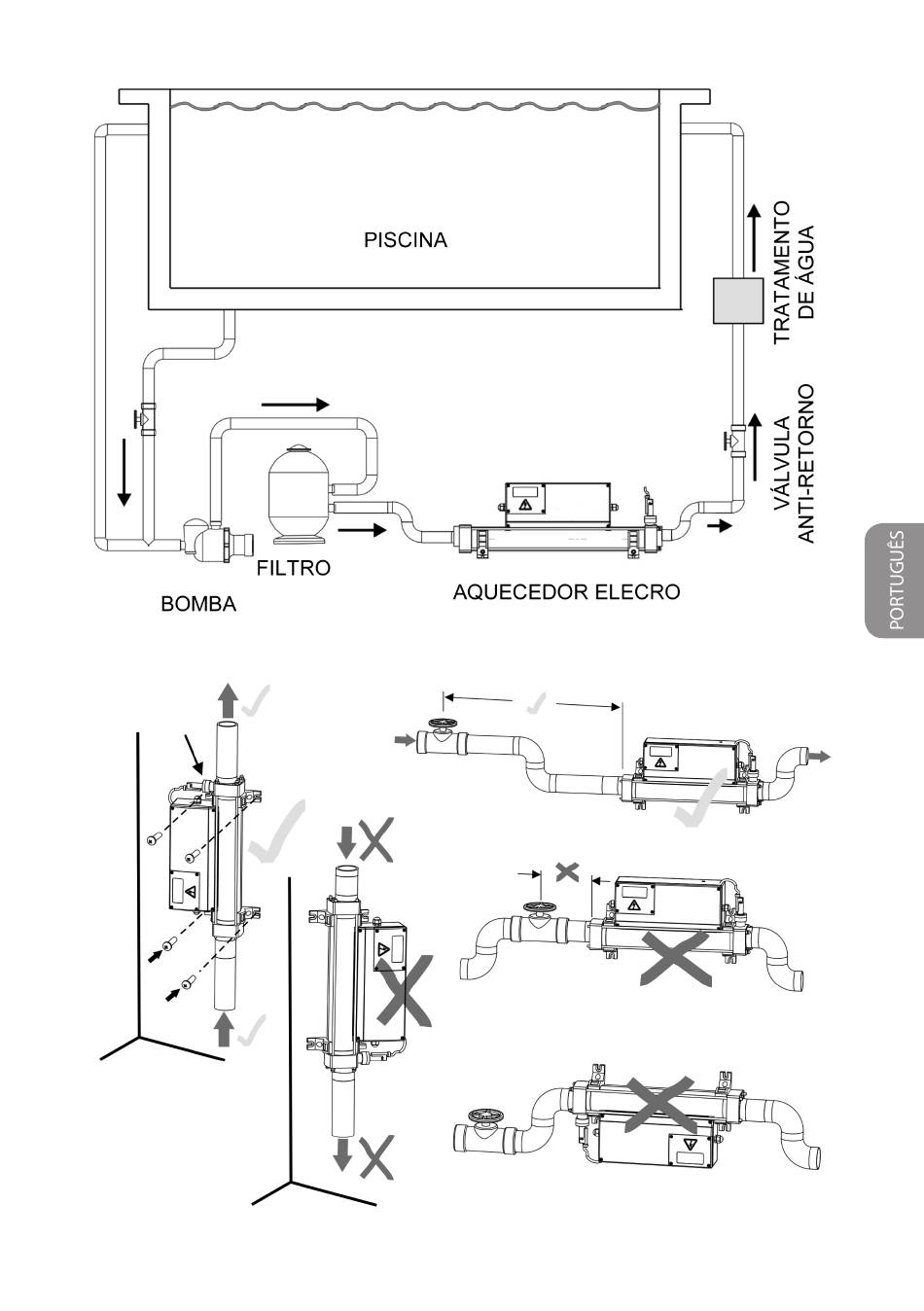 PISCINA

TRATAMENTO DE ÁGUA

VÁLVULA ANTI-RETORNO

FILTRO

BOMBA

AQUECEDOR ELECRO

PORTUGUÊS