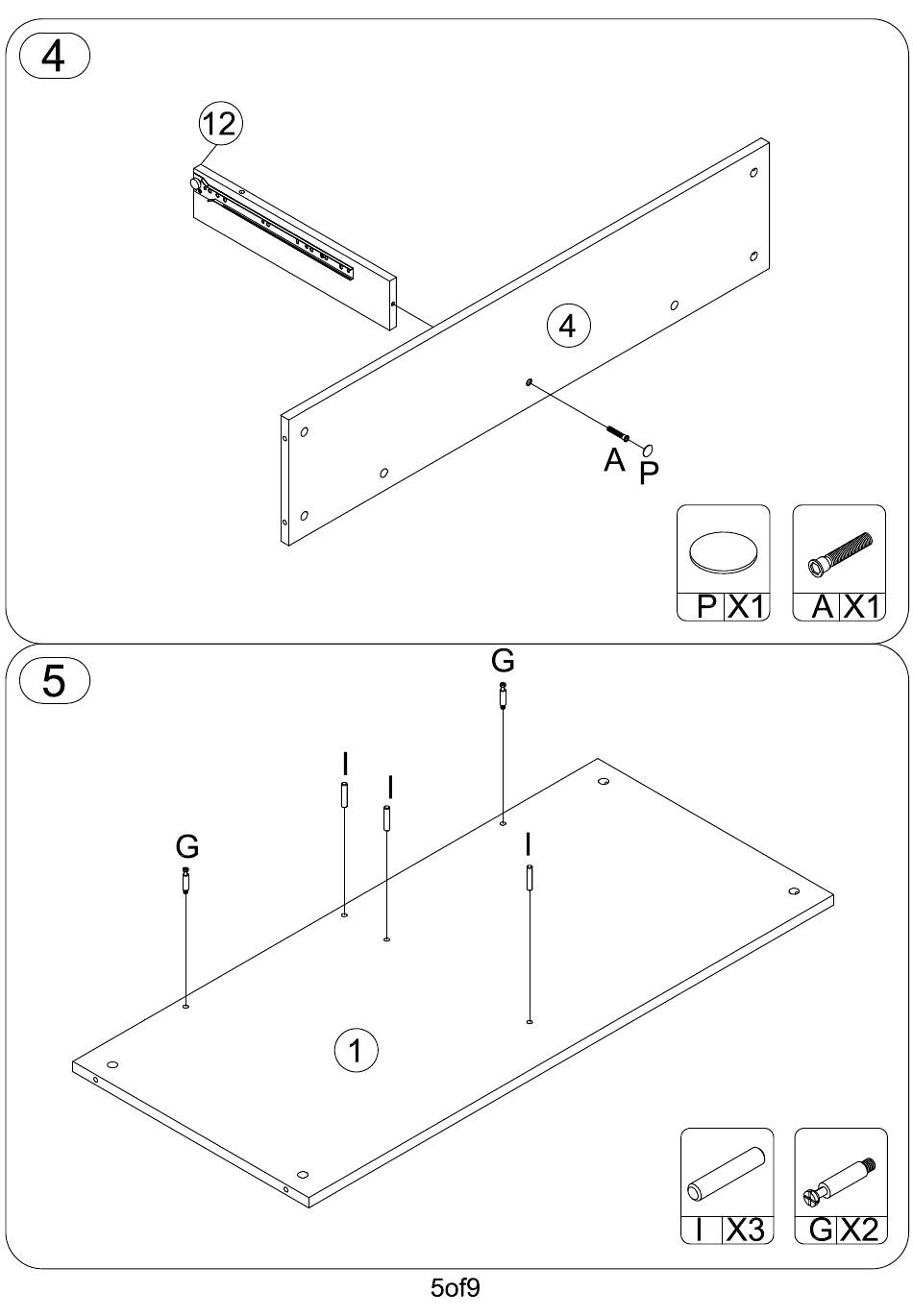 4

12

4

A P

P X1

A X1

5

G

I

I

G

I

1

I X3

G X2

5of9