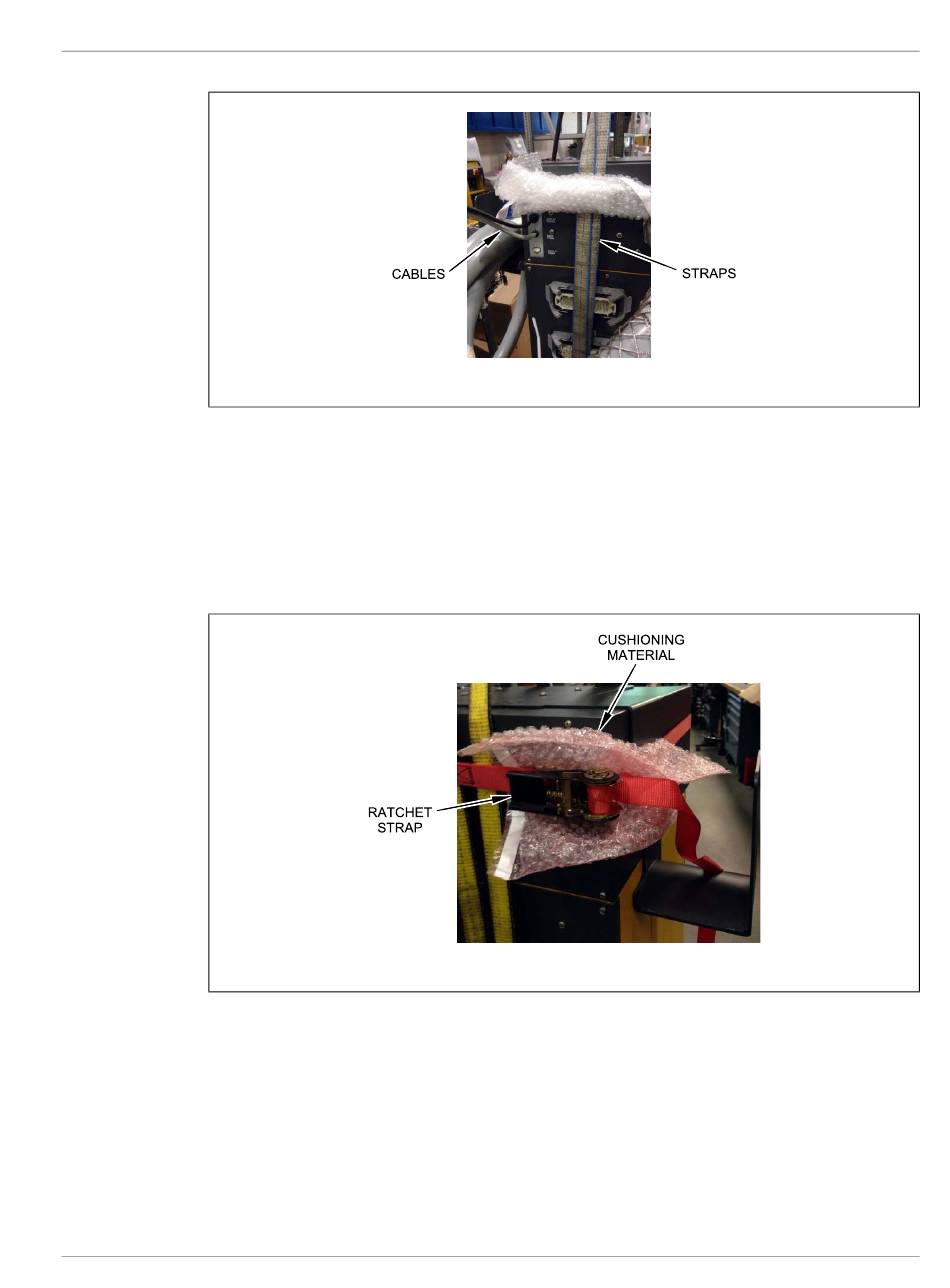 CABLES

STRAPS

CUSHIONING MATERIAL

RATCHET STRAP