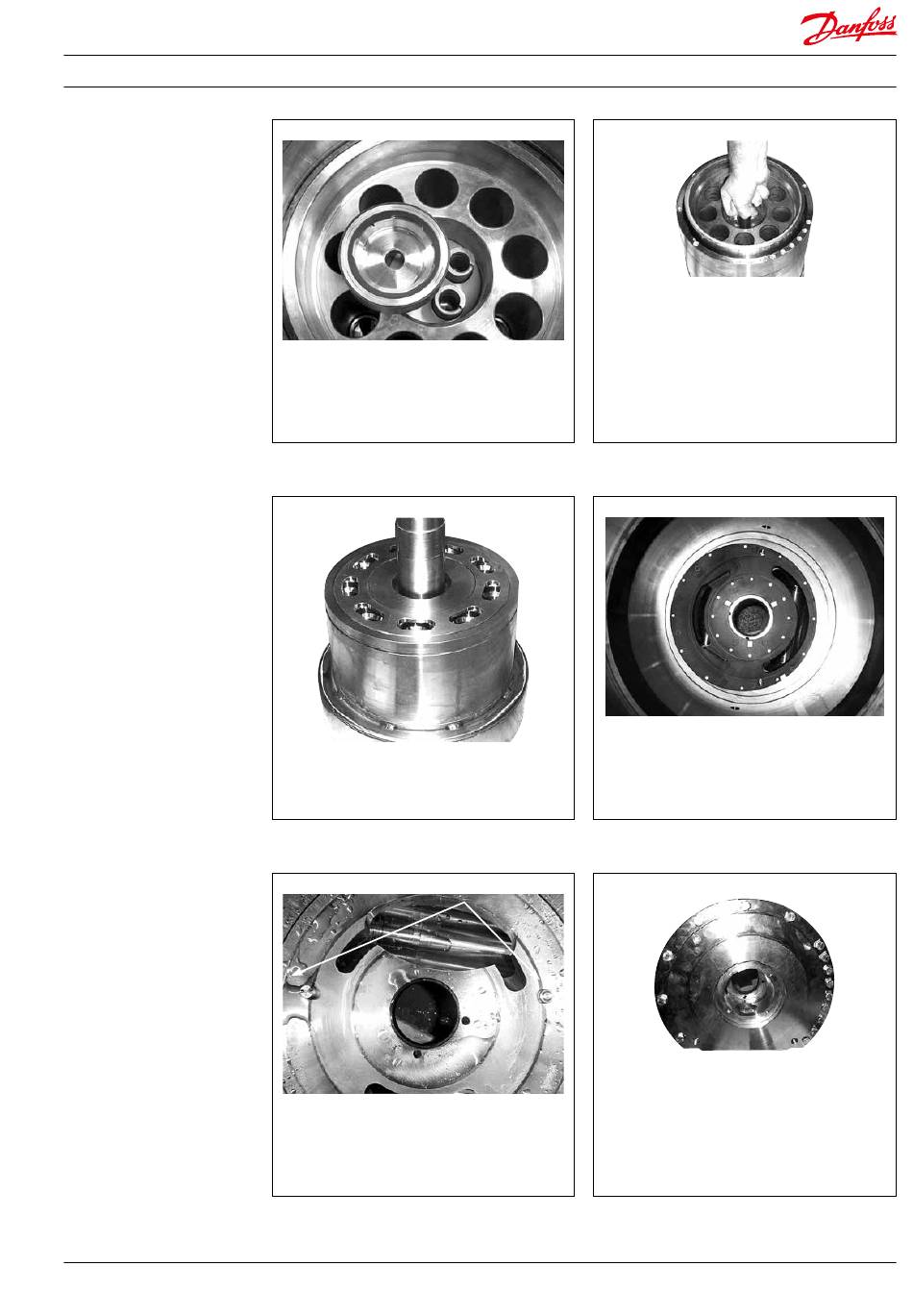 Danfoss