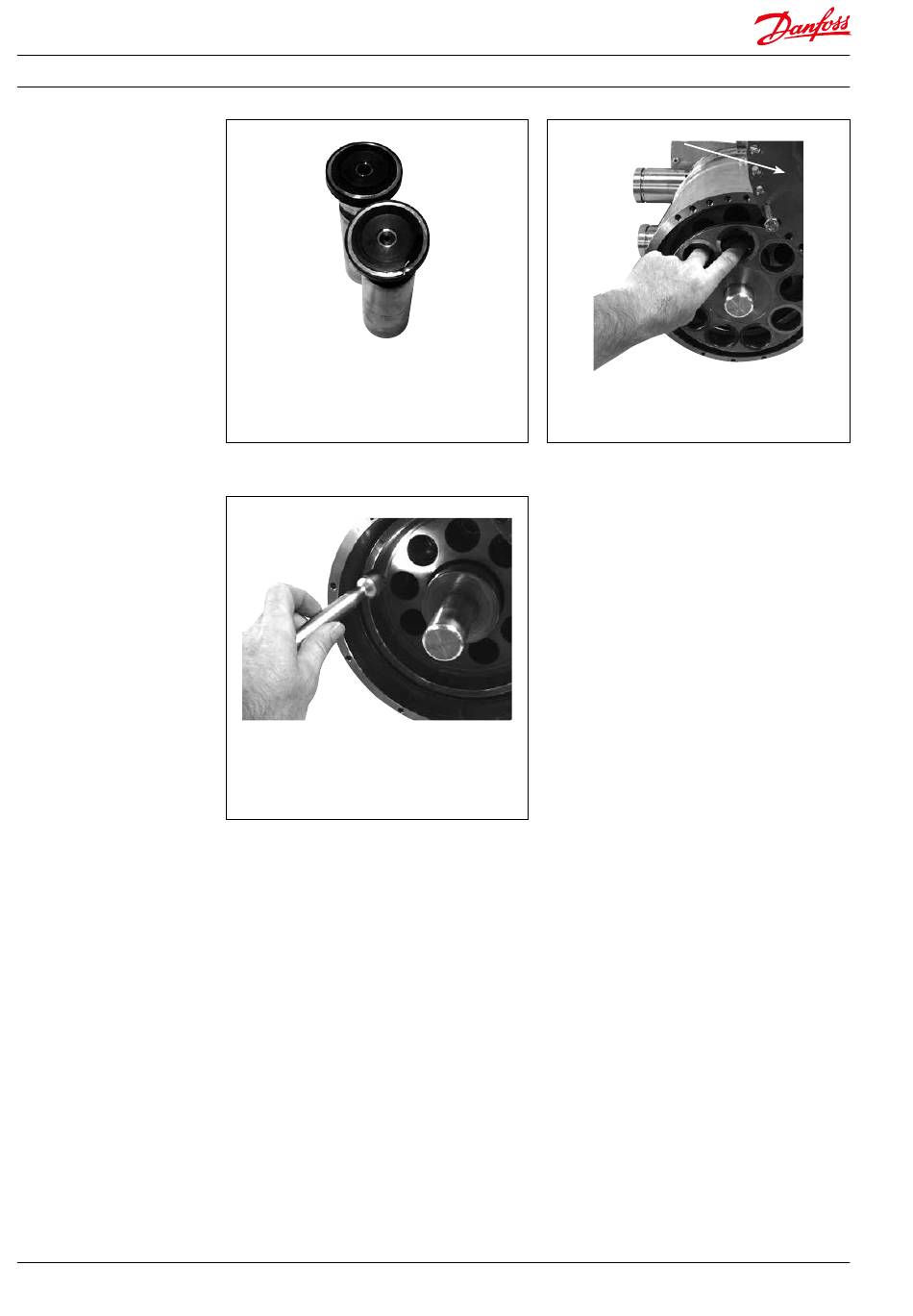 Danfoss