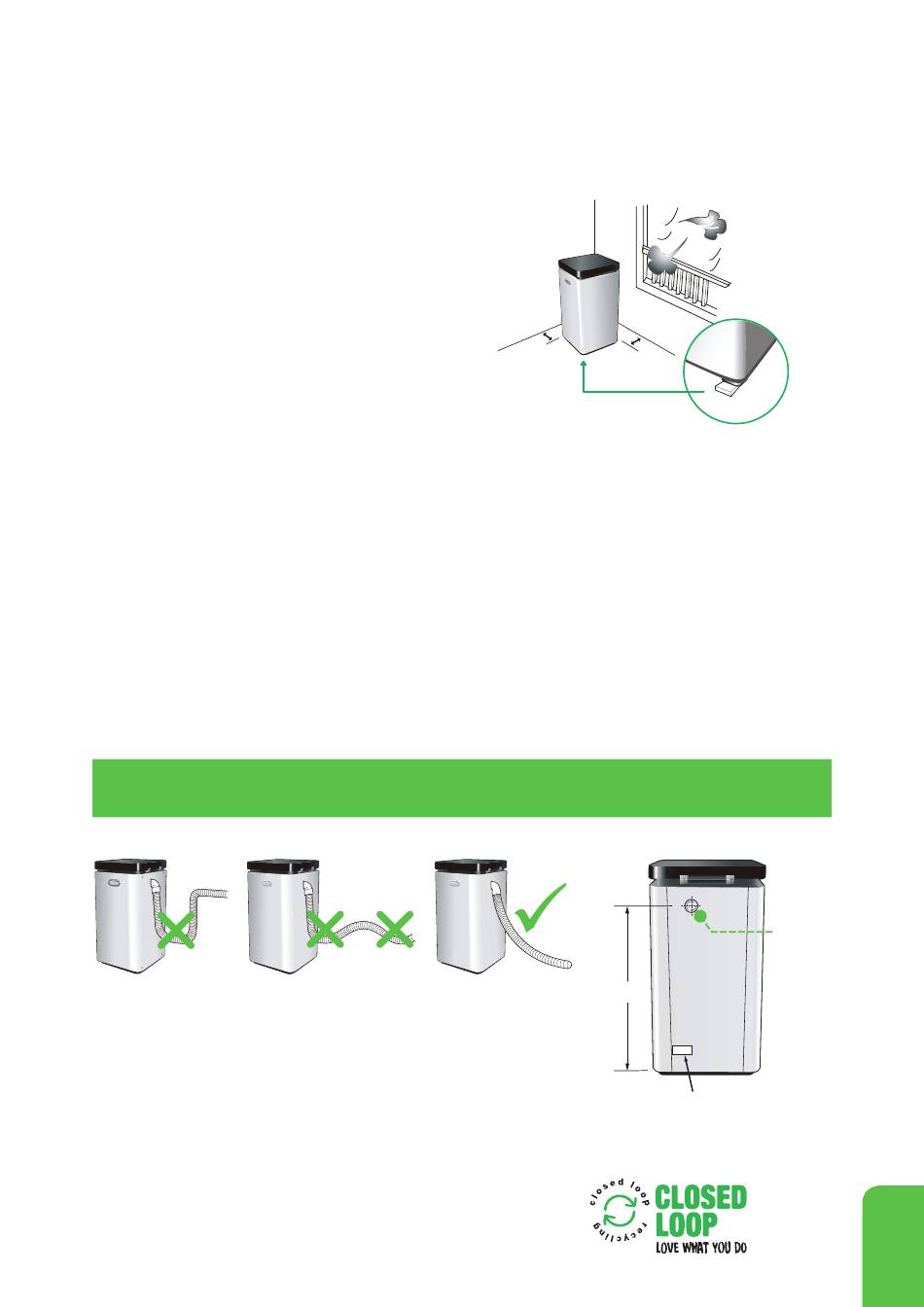 closed loop recycling
CLOSED LOOP
LOVE WHAT YOU DO