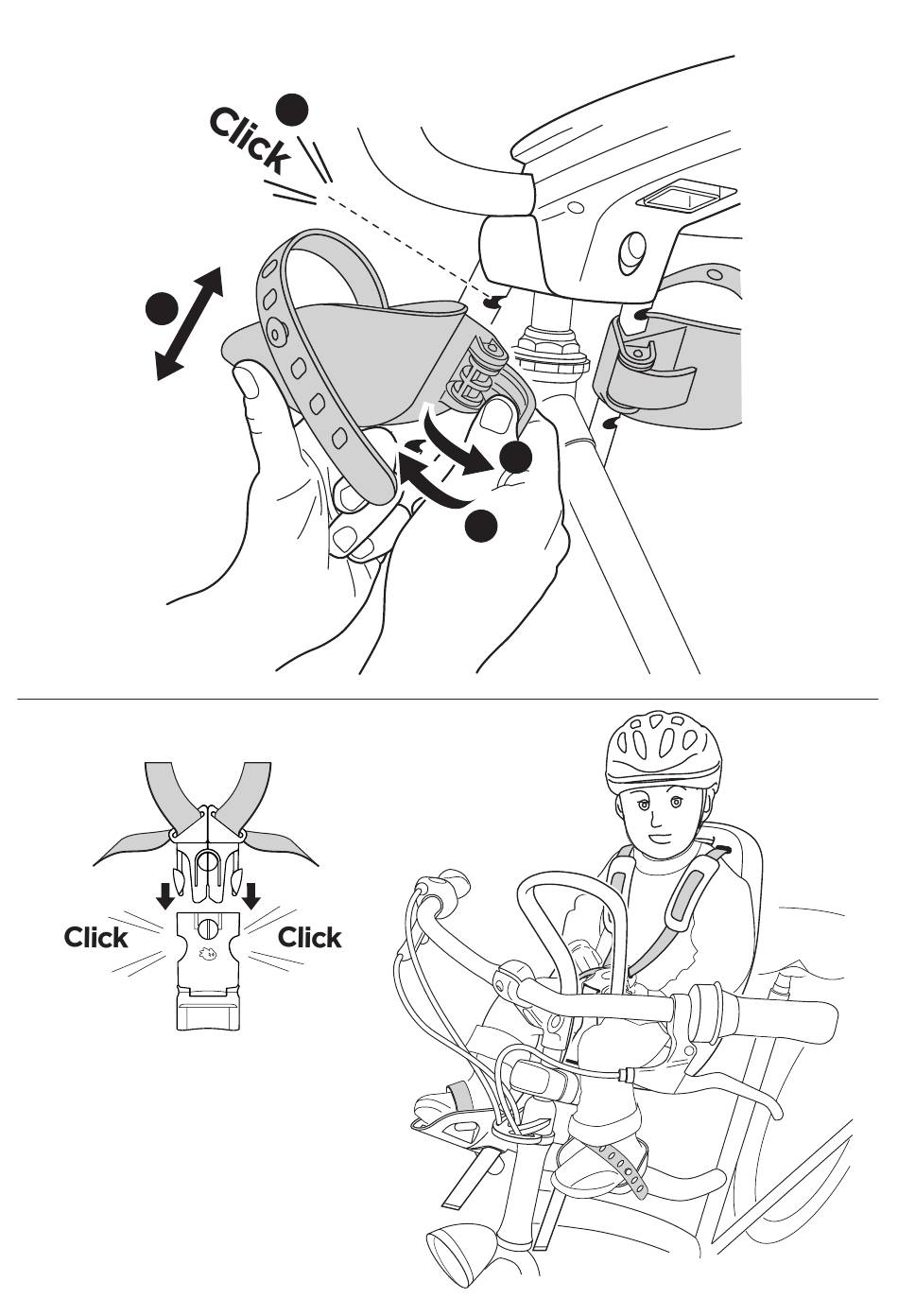 Click

Click

Click