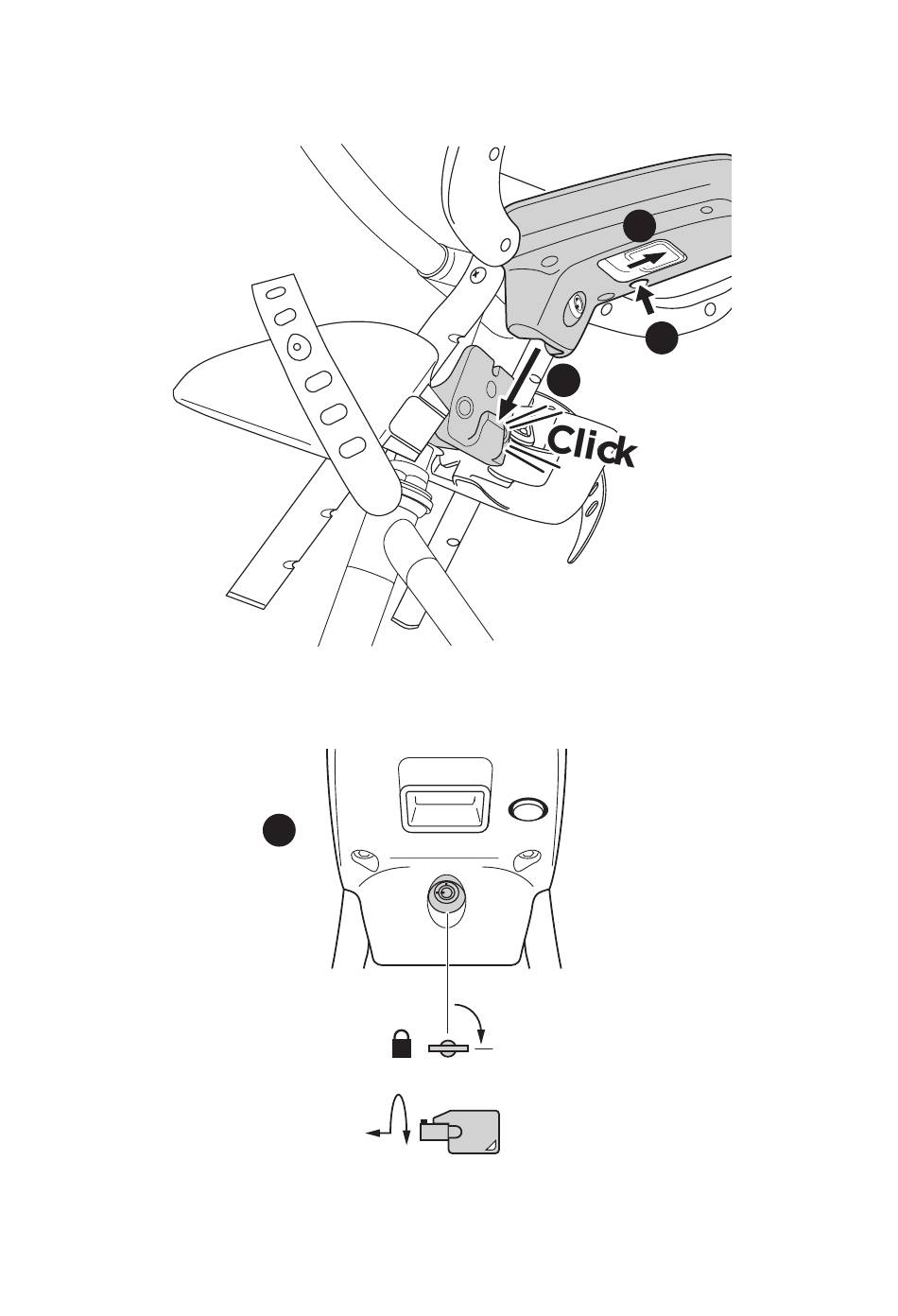 Click