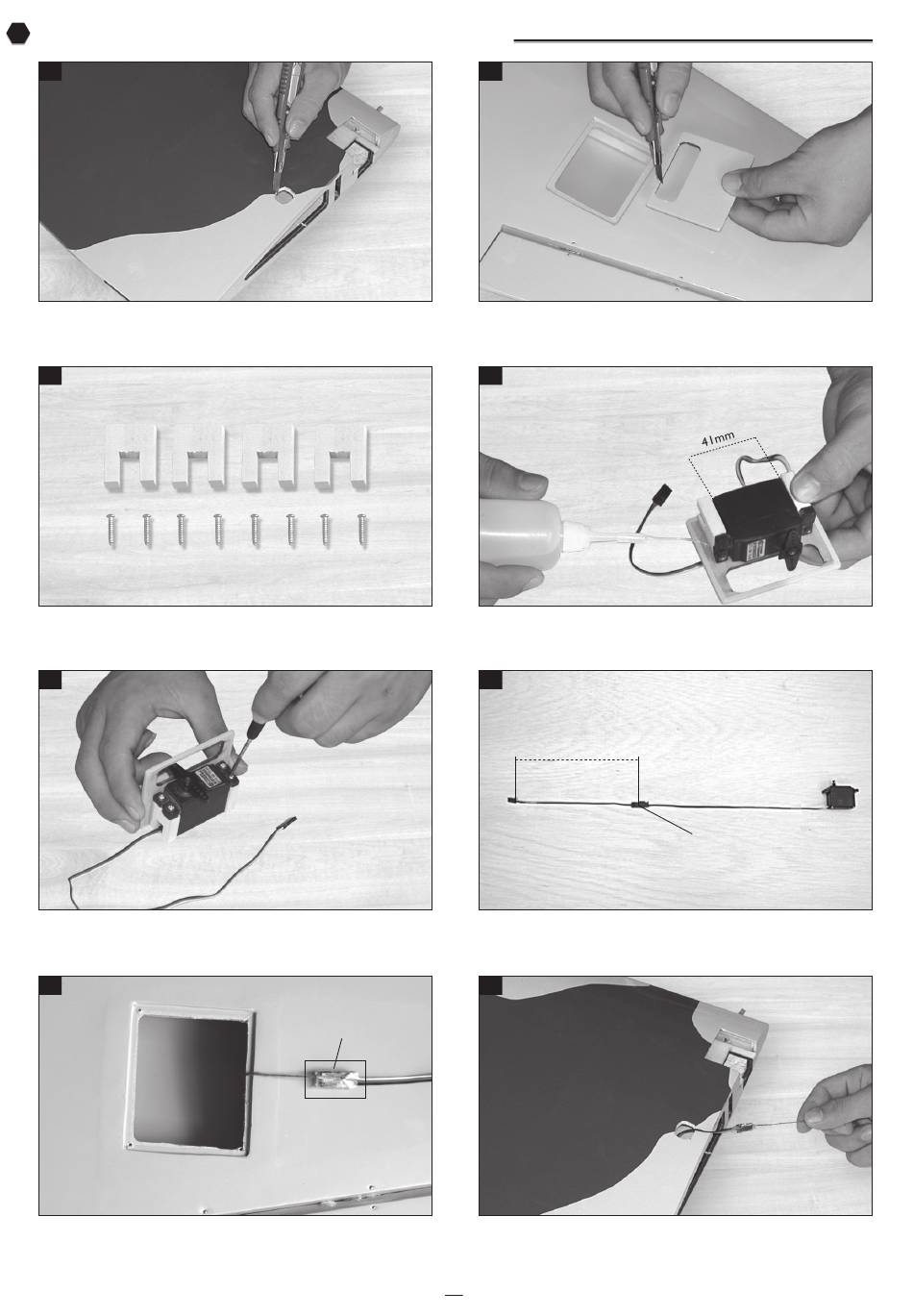 41mm