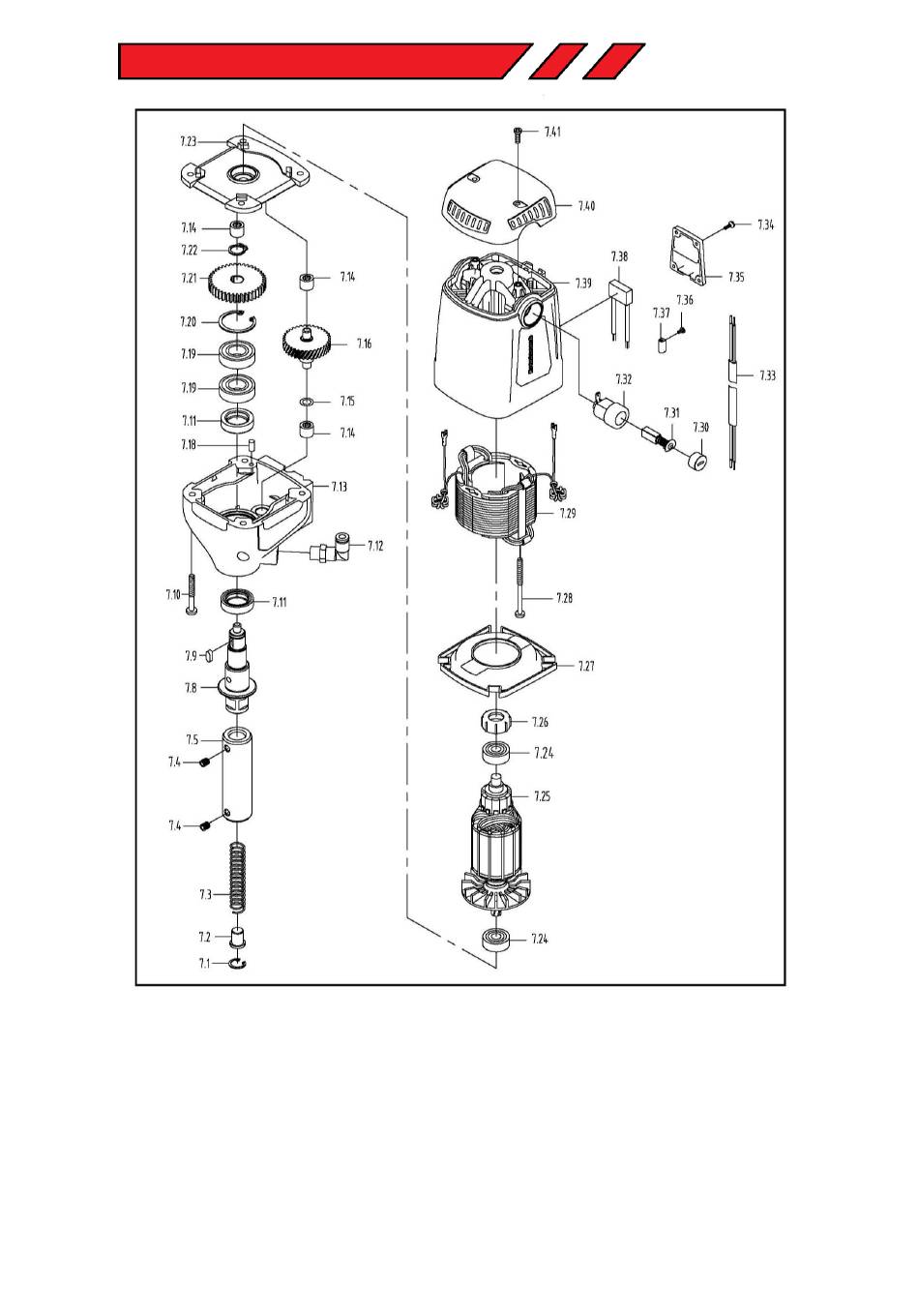 7.23
7.14
7.22
7.21
7.14
7.20
7.16
7.19
7.19
7.15
7.11
7.14
7.18
7.13
7.12
7.10
7.11
7.9
7.8
7.5
7.4
7.4
7.3
7.2
7.1
7.41
7.40
7.34
7.38
7.39
7.35
7.36
7.37
7.33
7.32
7.31
7.30
7.29
7.28
7.27
7.26
7.24
7.25
7.24