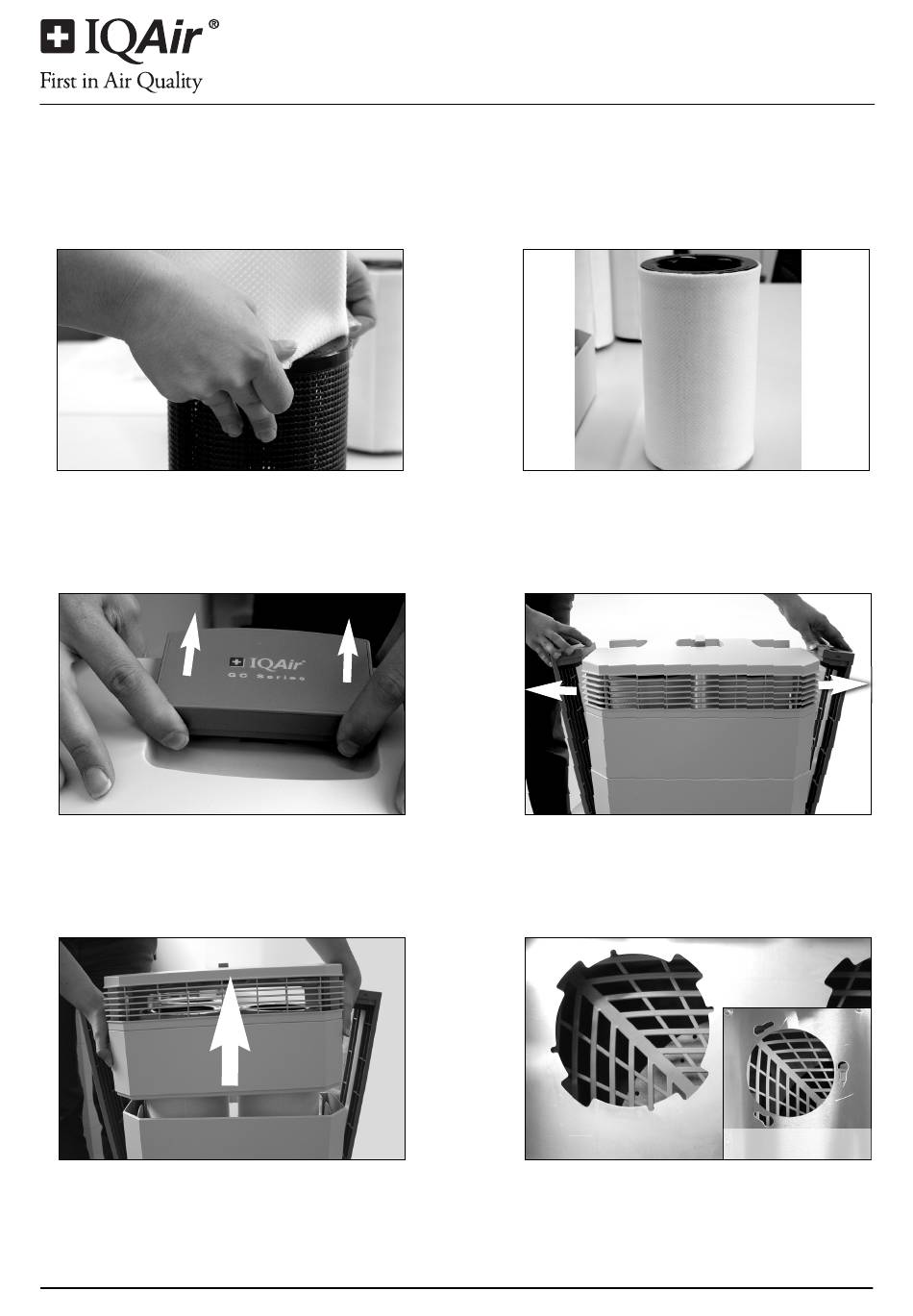 IQAir®
First in Air Quality

IQAir
GC Series