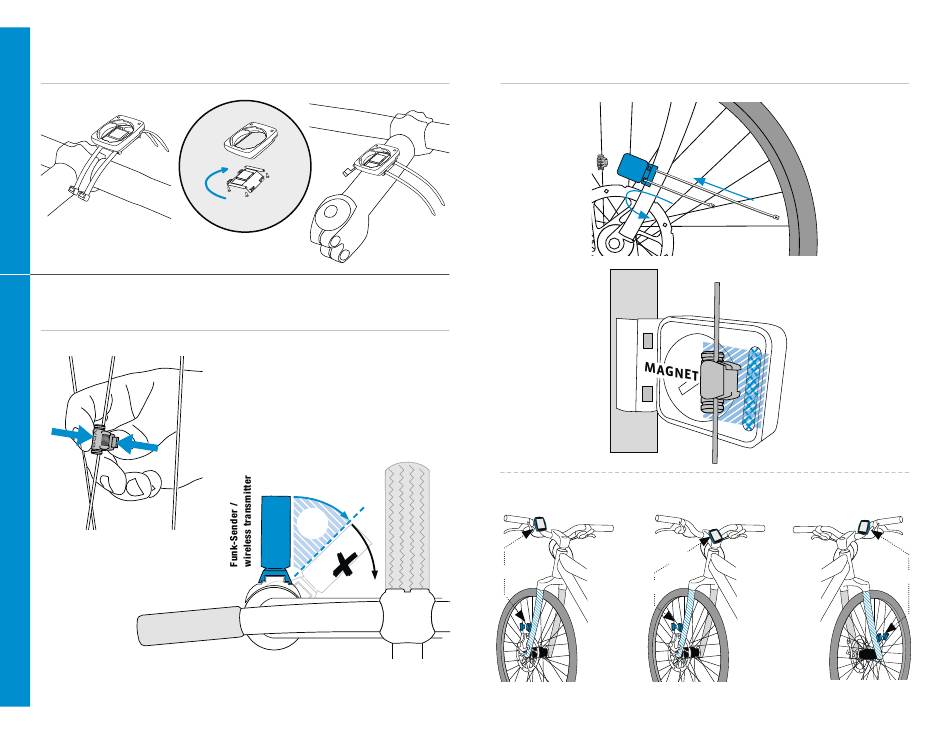 Funk-Sender /
wireless transmitter

MAGNET