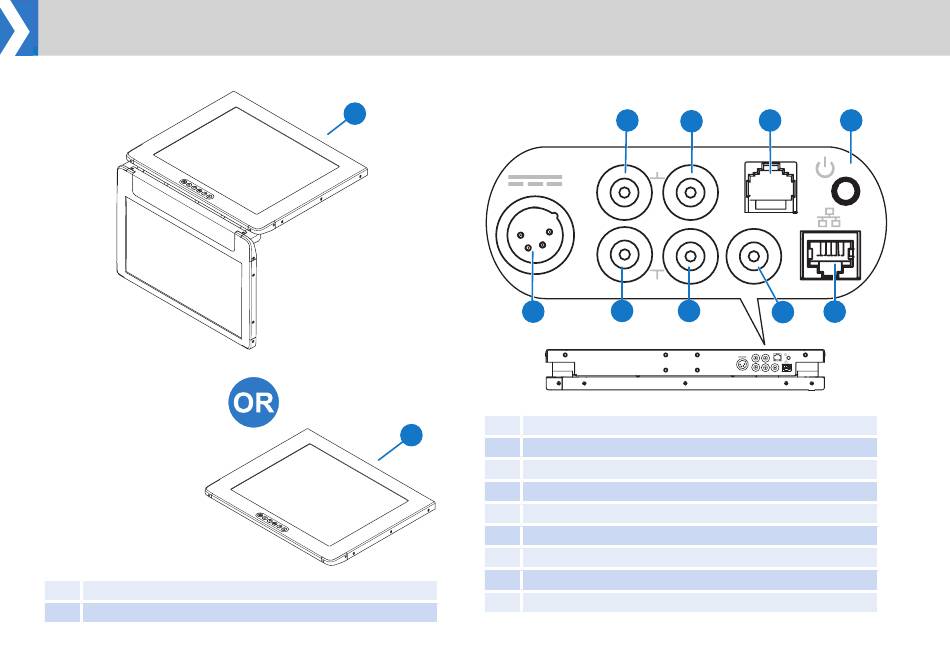 OR