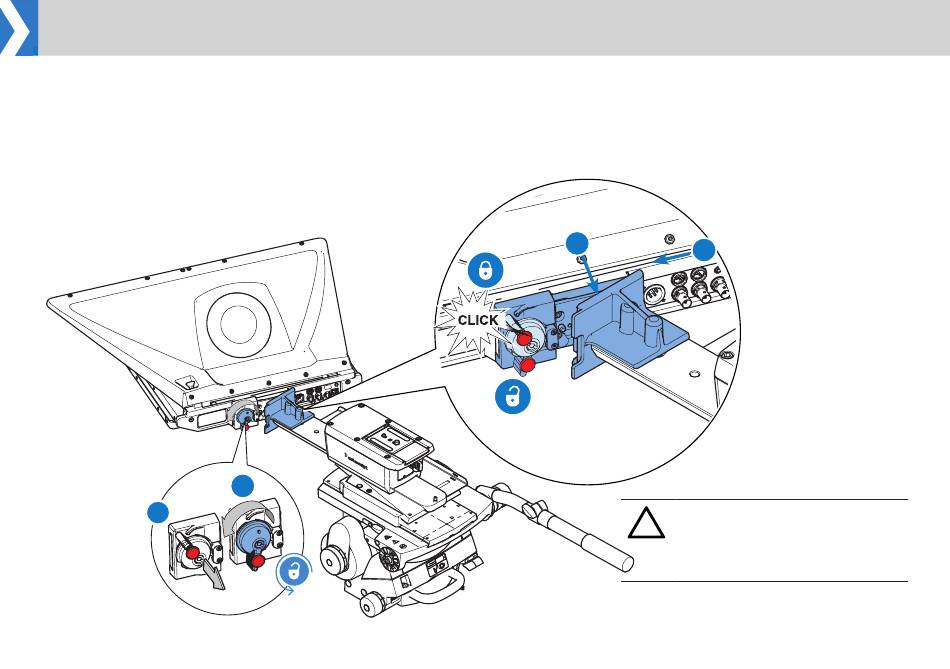 CLICK