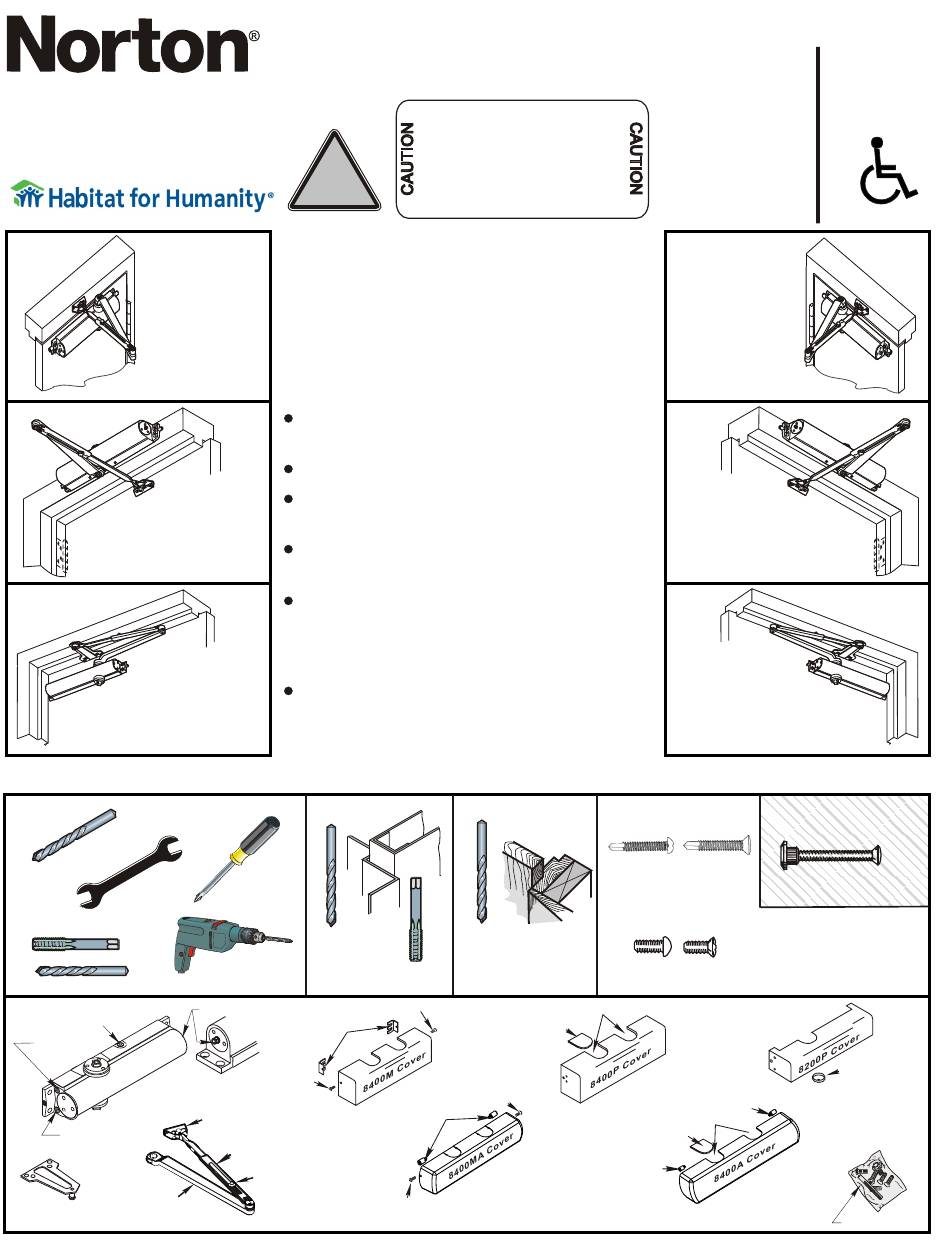 Norton®

Habitat for Humanity®

CAUTION

CAUTION

8400M Cover

8400P Cover

8200P Cover

8400MA Cover

8400A Cover