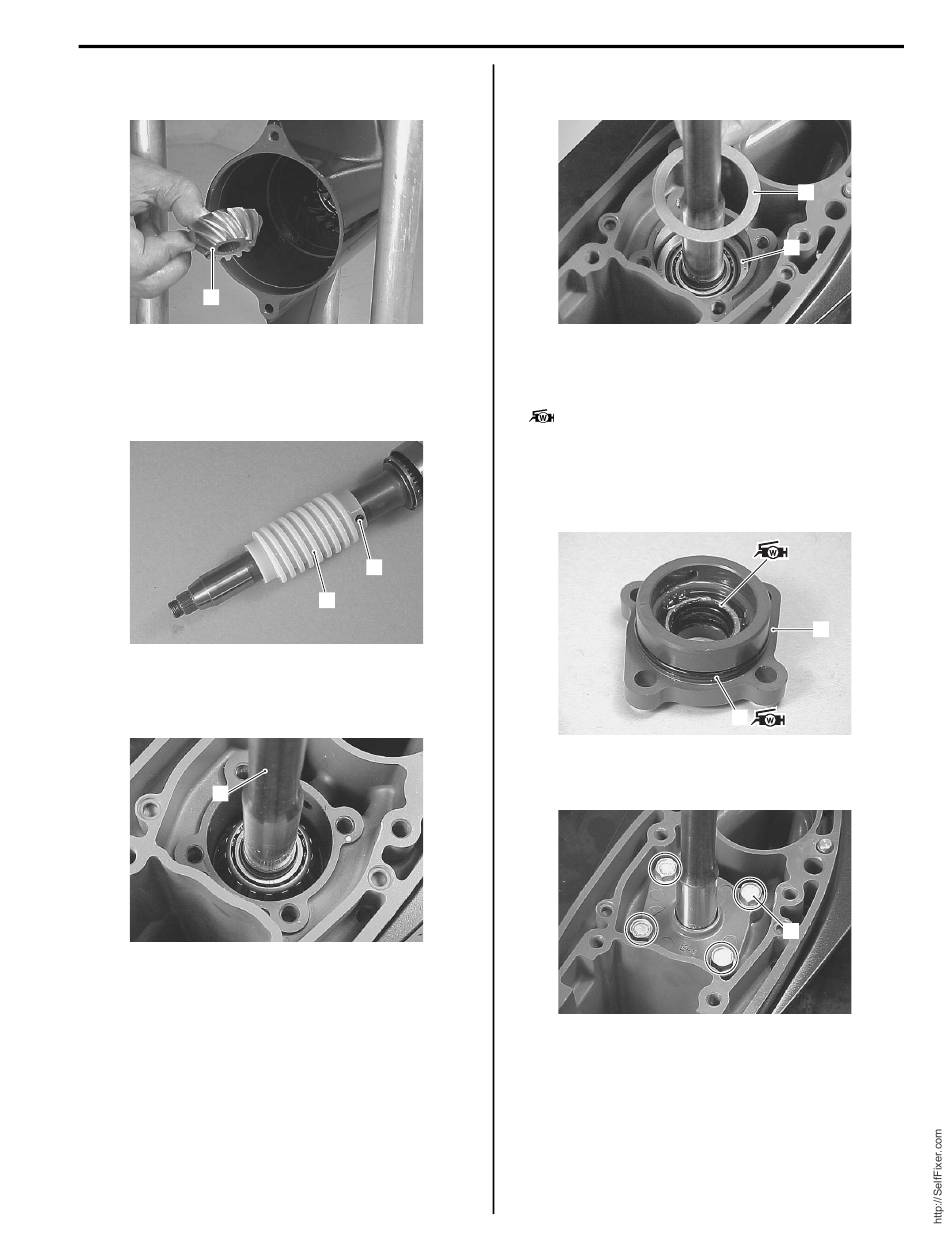 http://SelfFixer.com