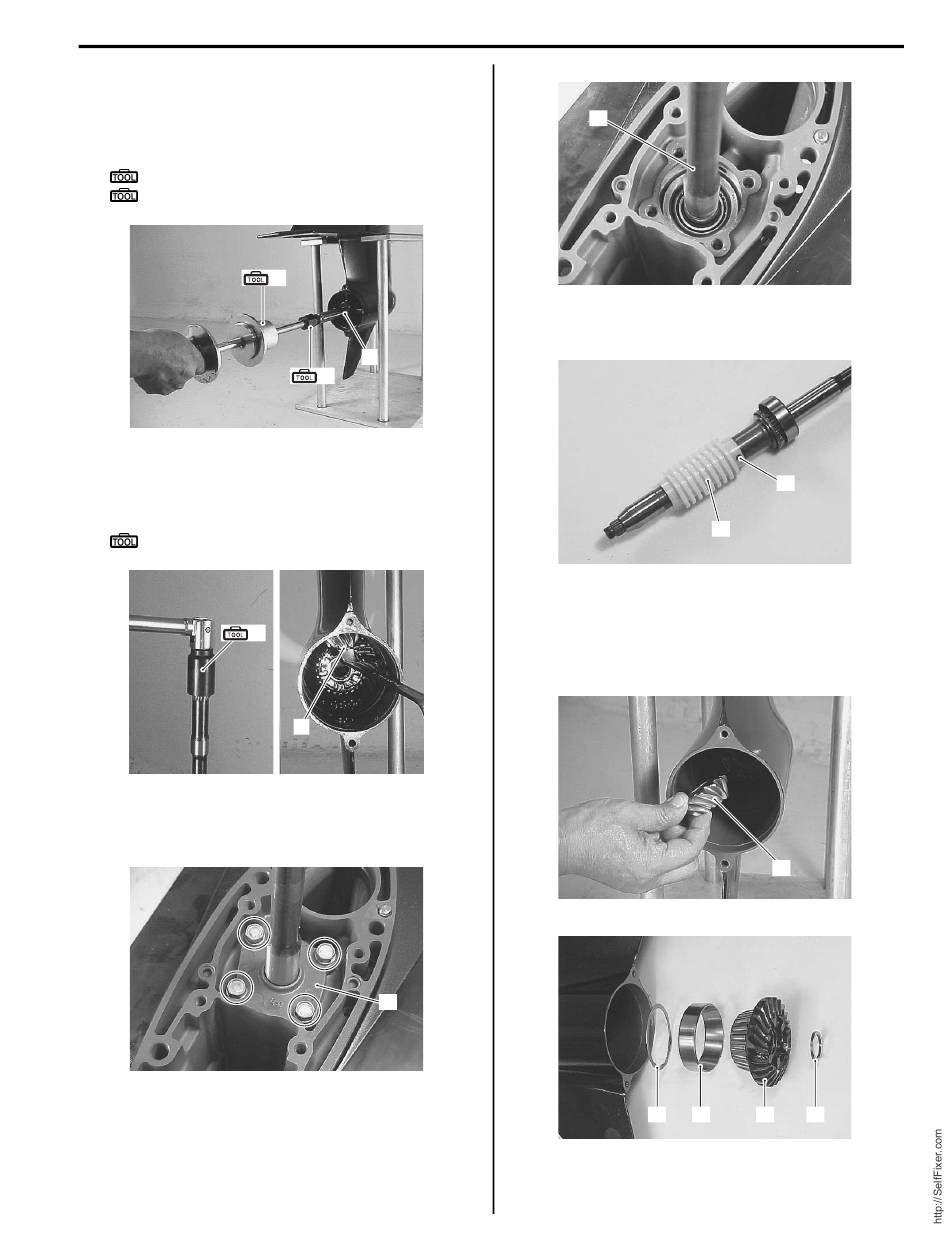 TOOL
TOOL

TOOL

TOOL

TOOL

TOOL

http://SelfFixer.com