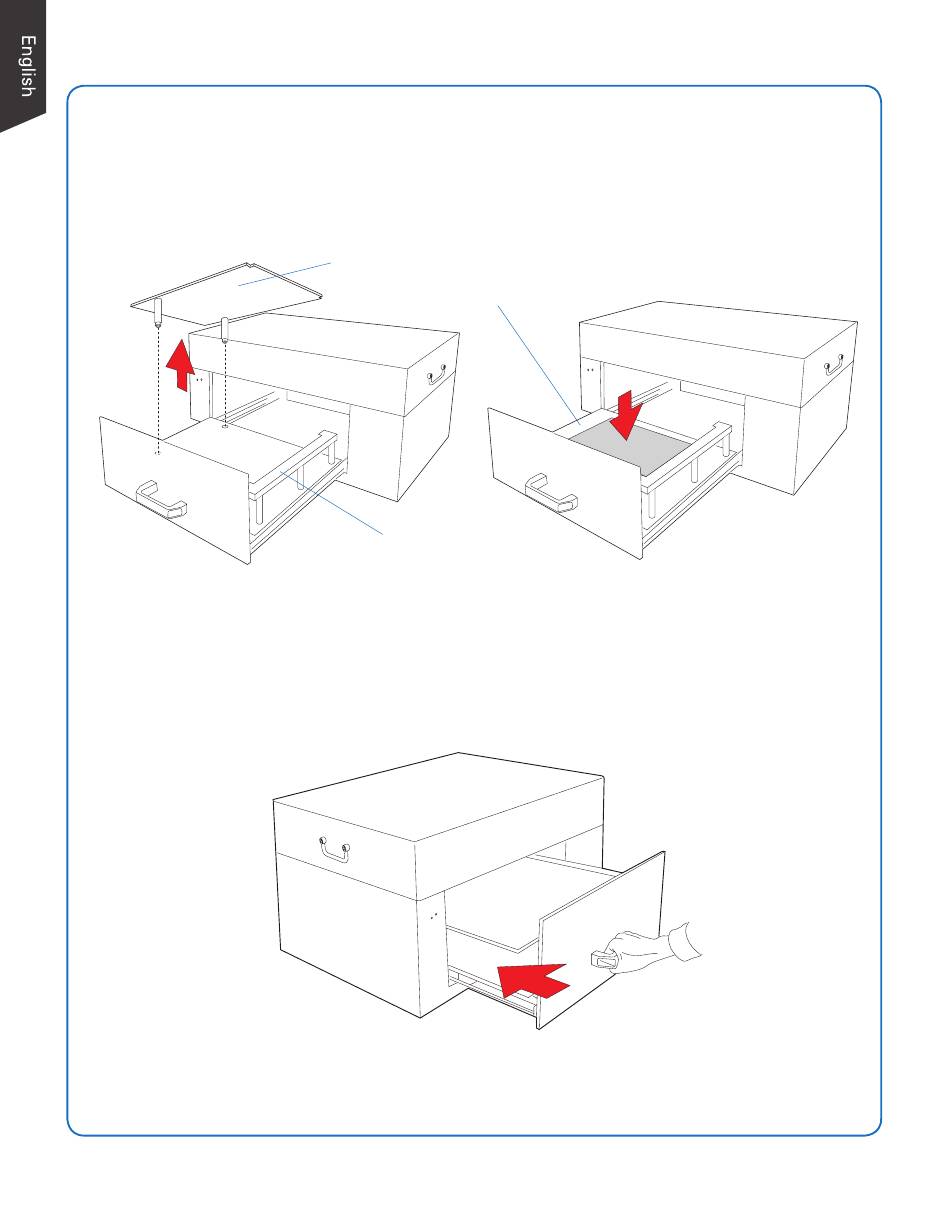 English