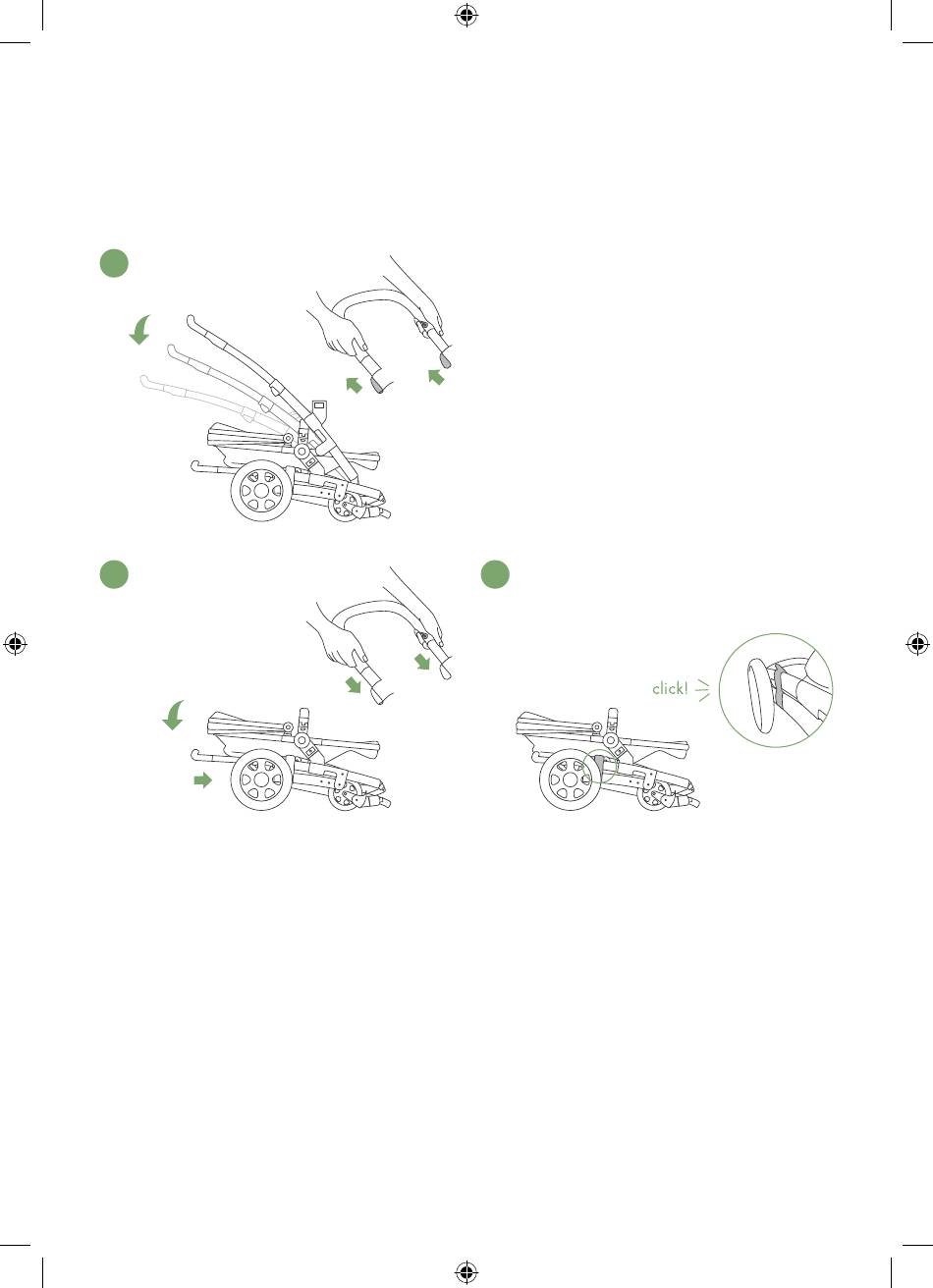 click!