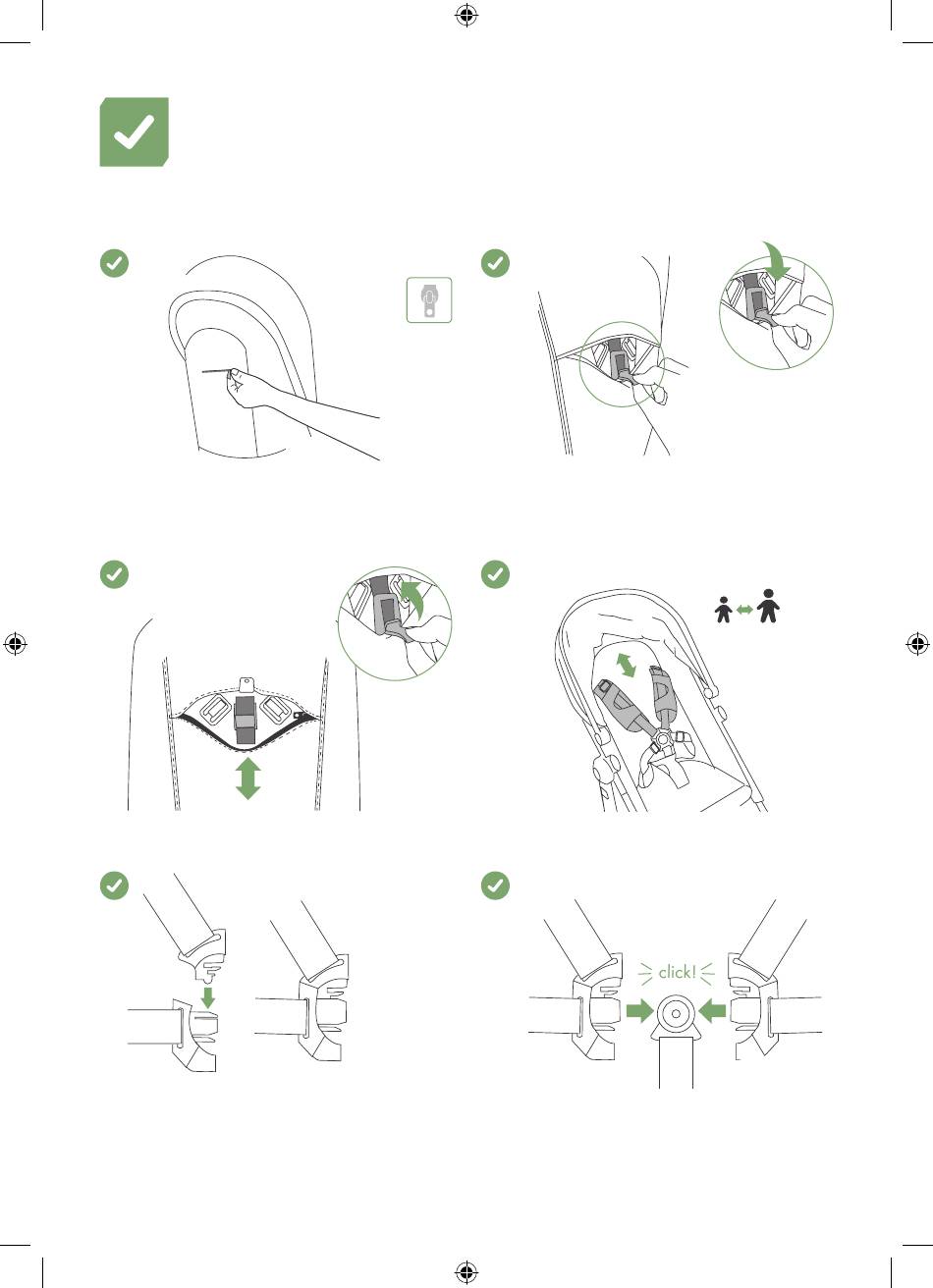 click!