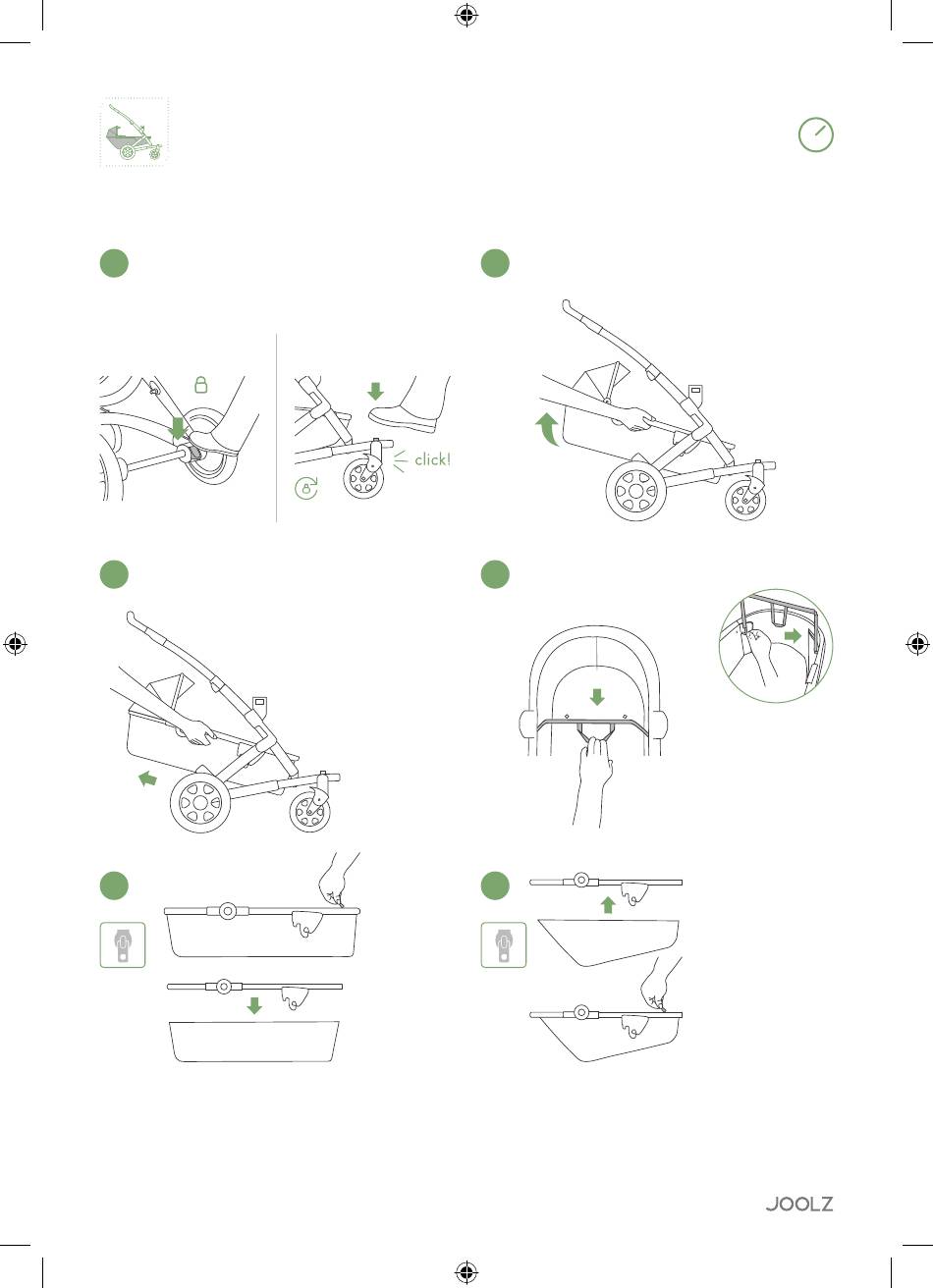 click!

JOOLZ