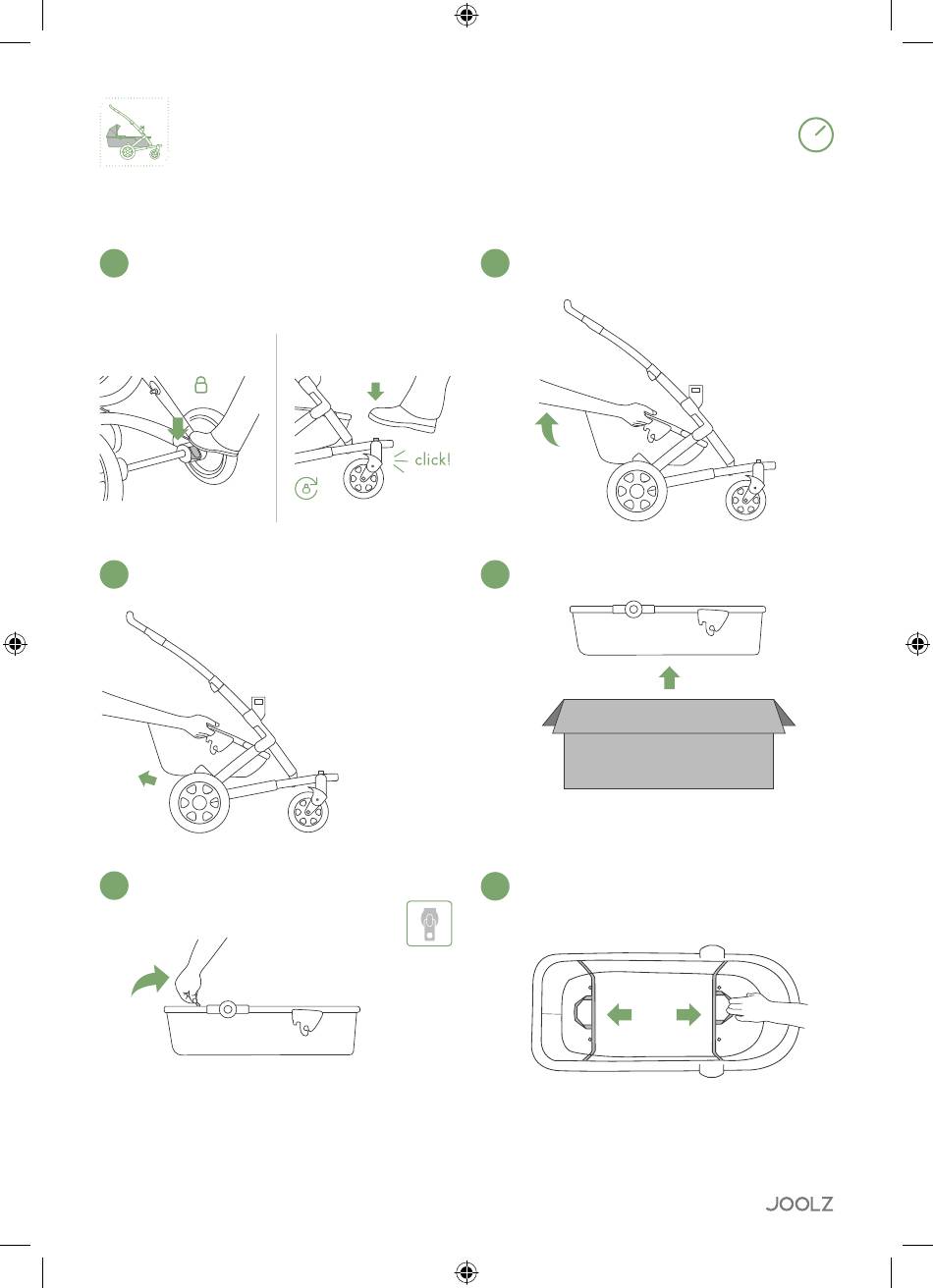 click!

JOOLZ