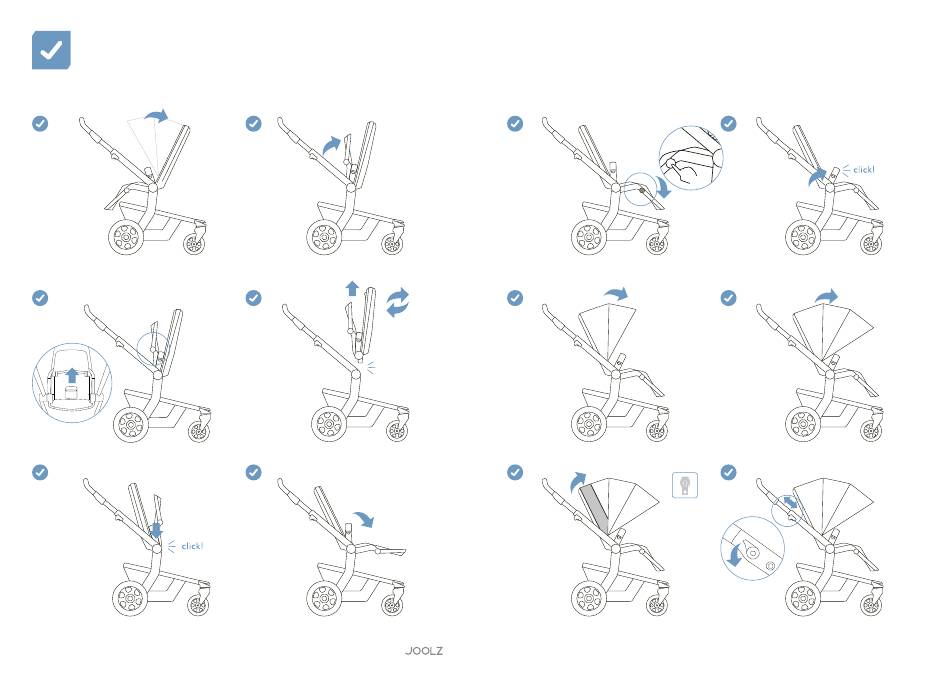 click!

click!

JOOLZ