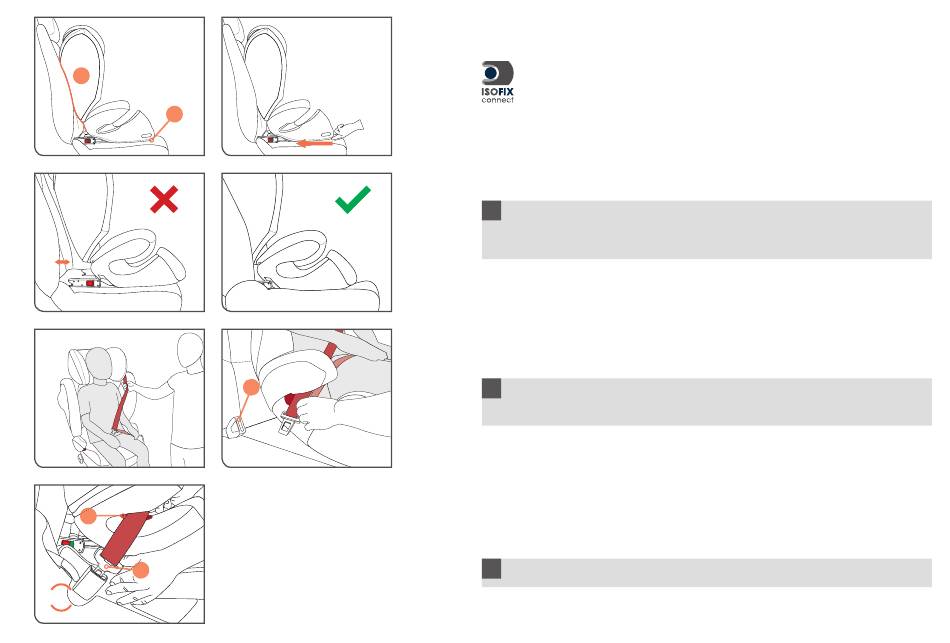 ISOFIX
connect