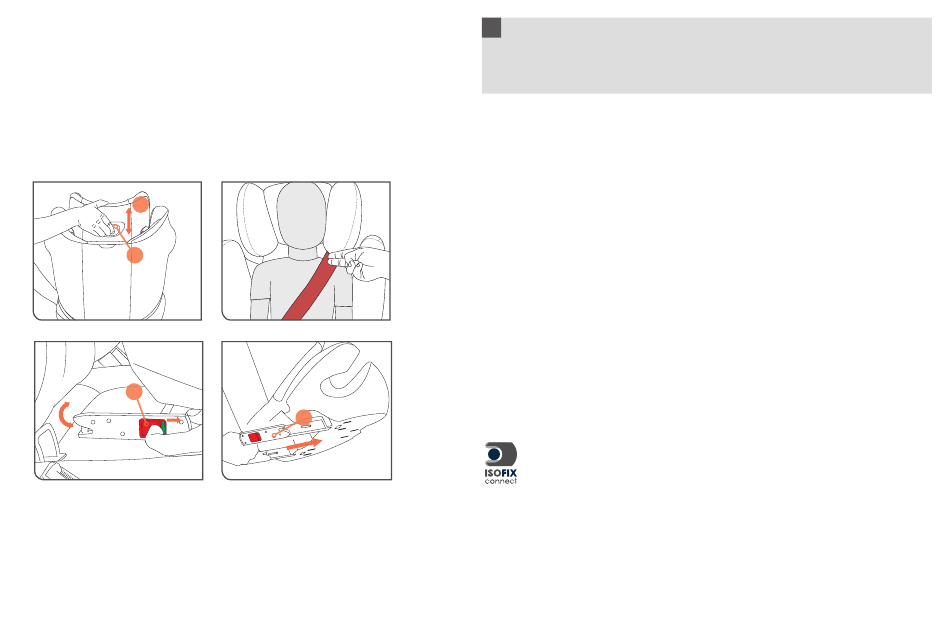 ISOFIX
connect