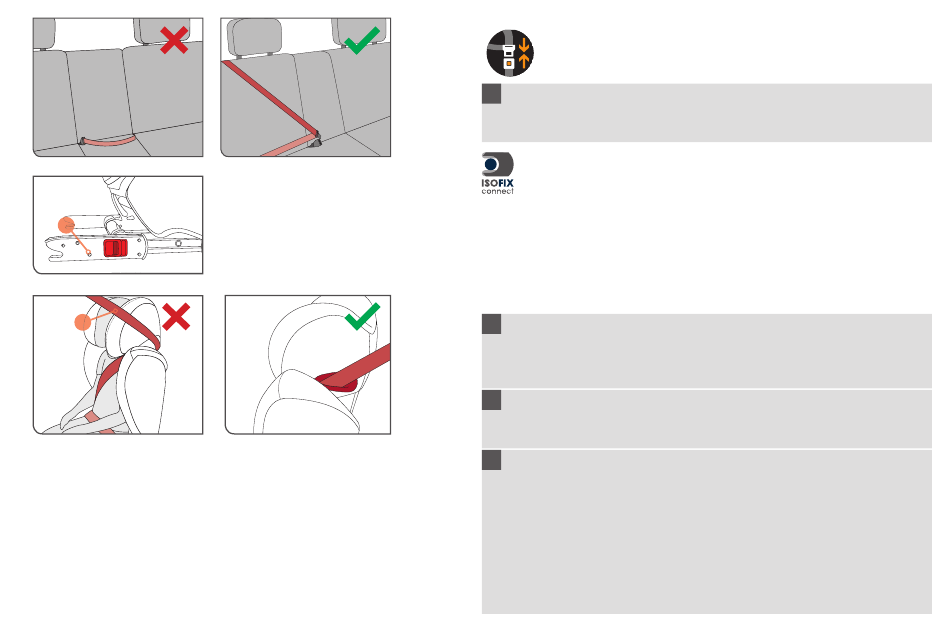 ISOFIX
connect