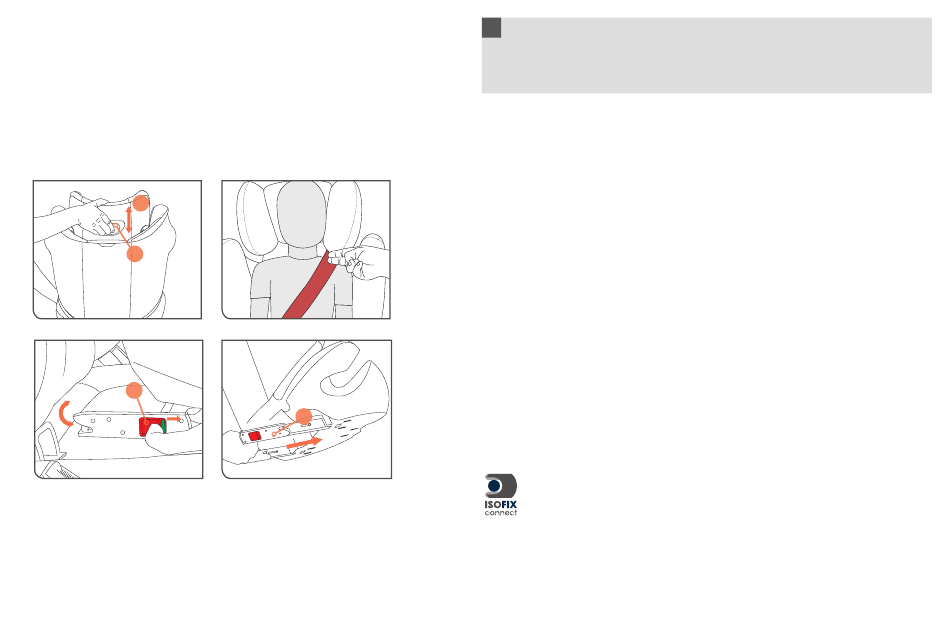 ISOFIX
connect