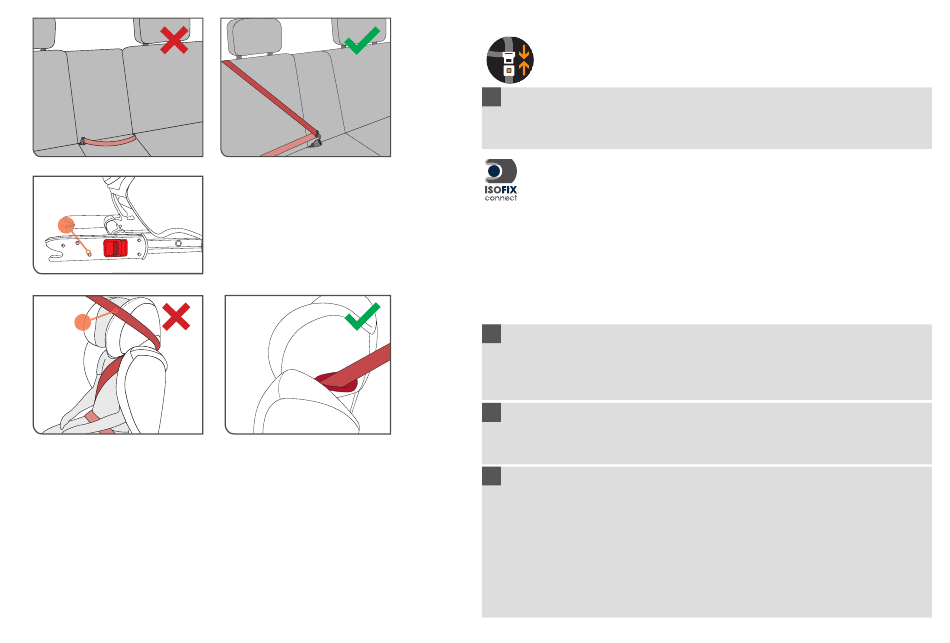 ISOFIX
connect