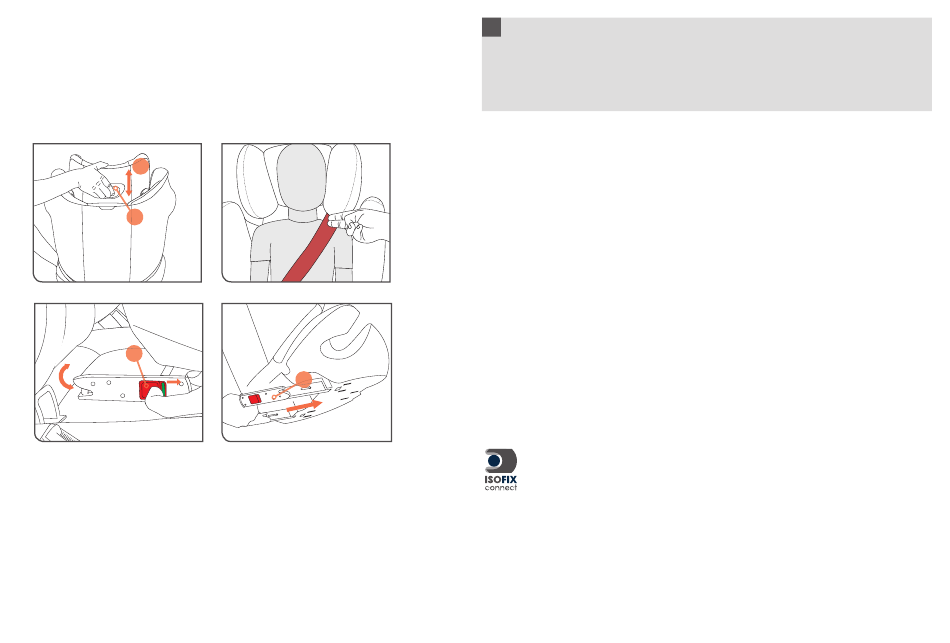 ISOFIX
connect