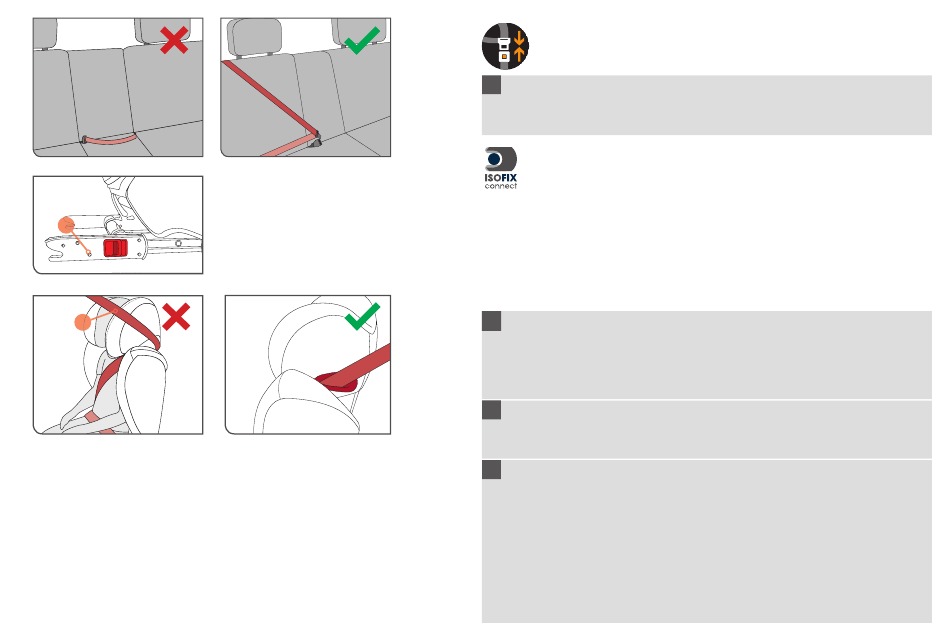 ISOFIX
connect