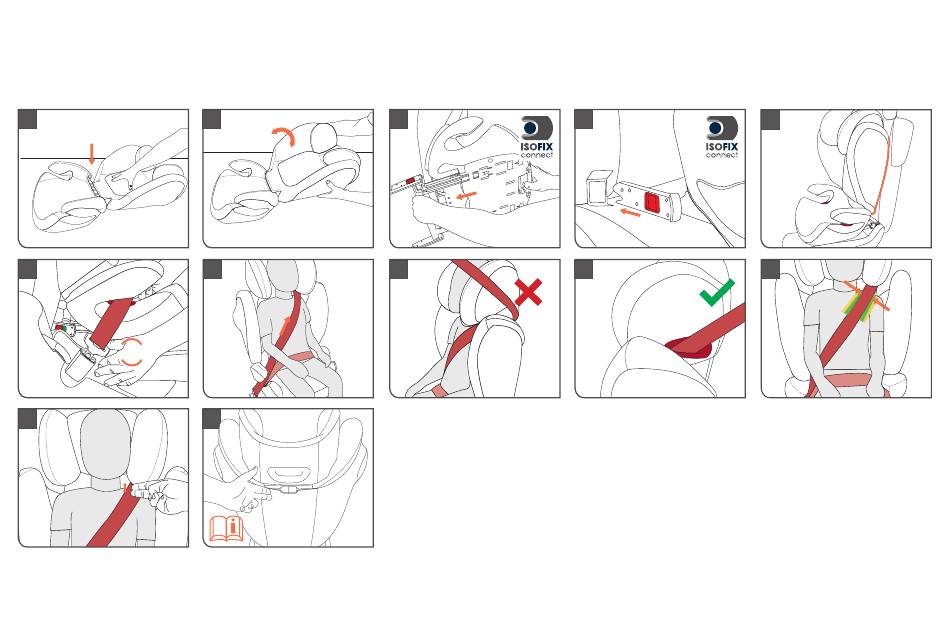 ISOFIX
connect

ISOFIX
connect