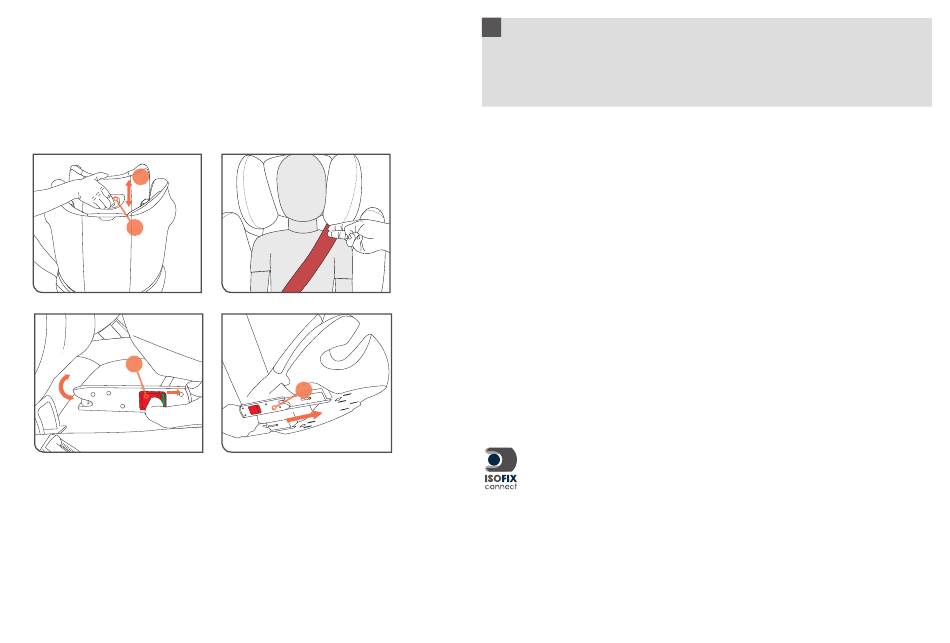 ISOFIX
connect