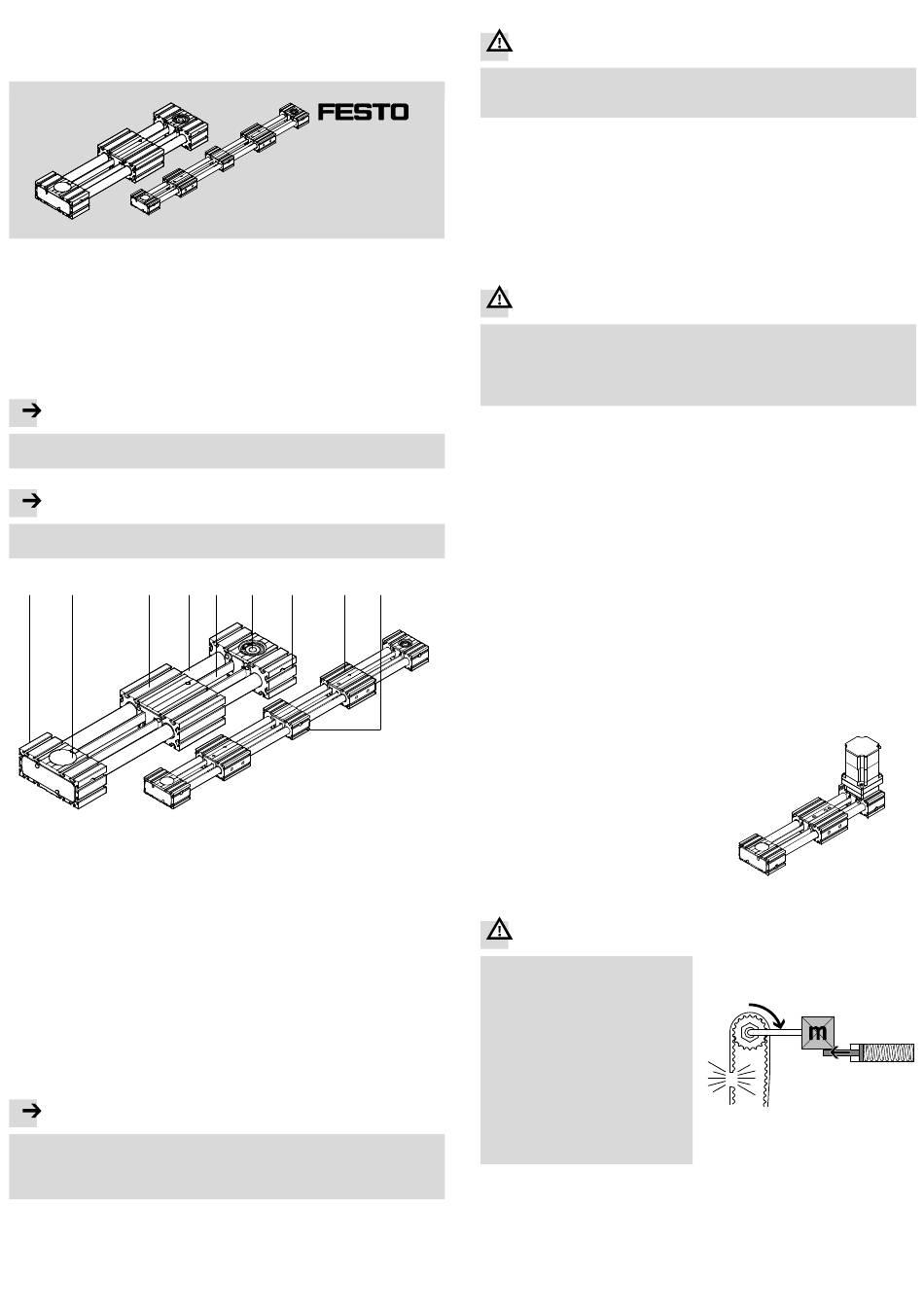 FESTO

m