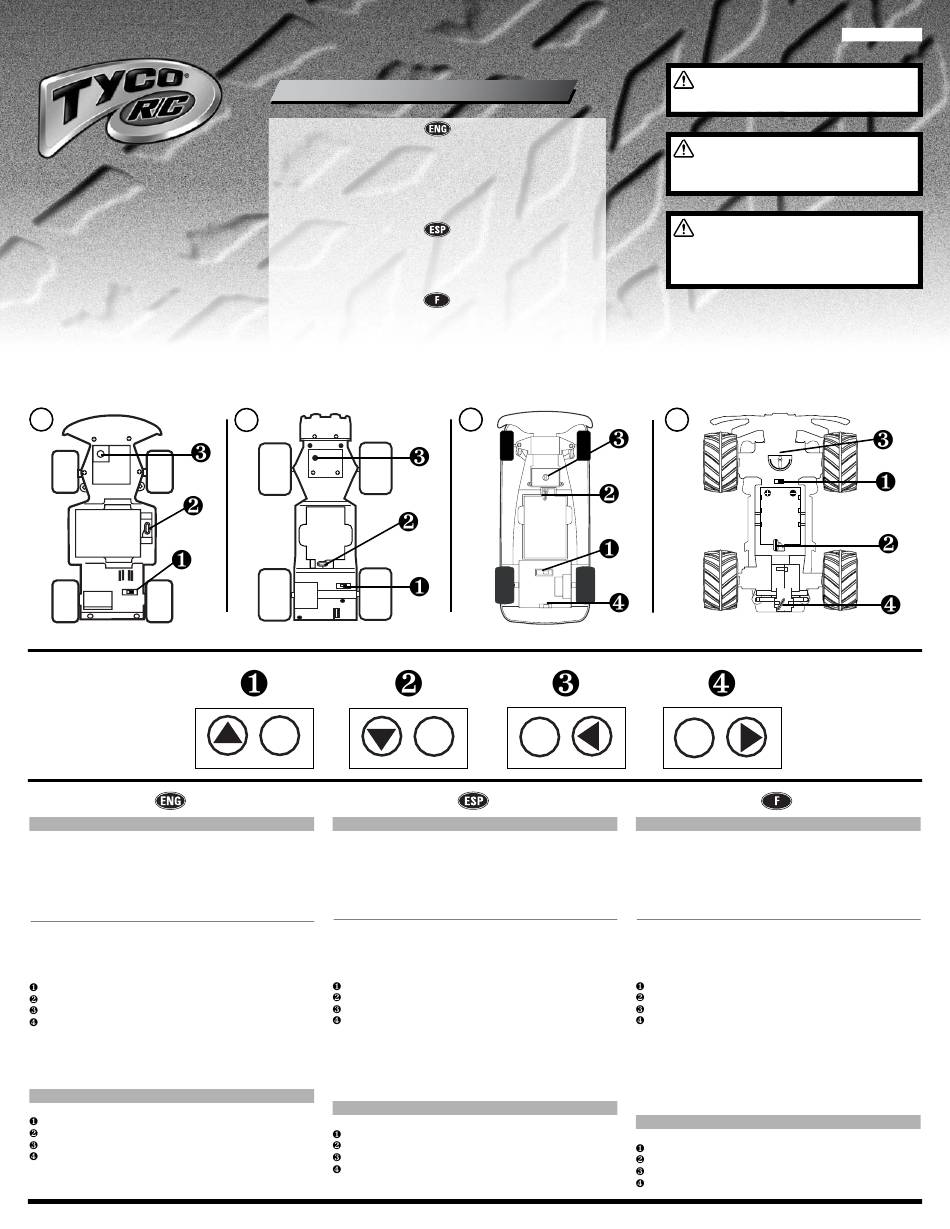 TYCO R/C

ENG

ESP

F

❸
❷
❶

❸
❷
❶

❸
❷
❶
❹

❸
❶
❷
❹

❶ ❷ ❸ ❹

ENG

ESP

F

❶
❷
❸
❹

❶
❷
❸
❹

❶
❷
❸
❹

❶
❷
❸
❹

❶
❷
❸
❹

❶
❷
❸
❹