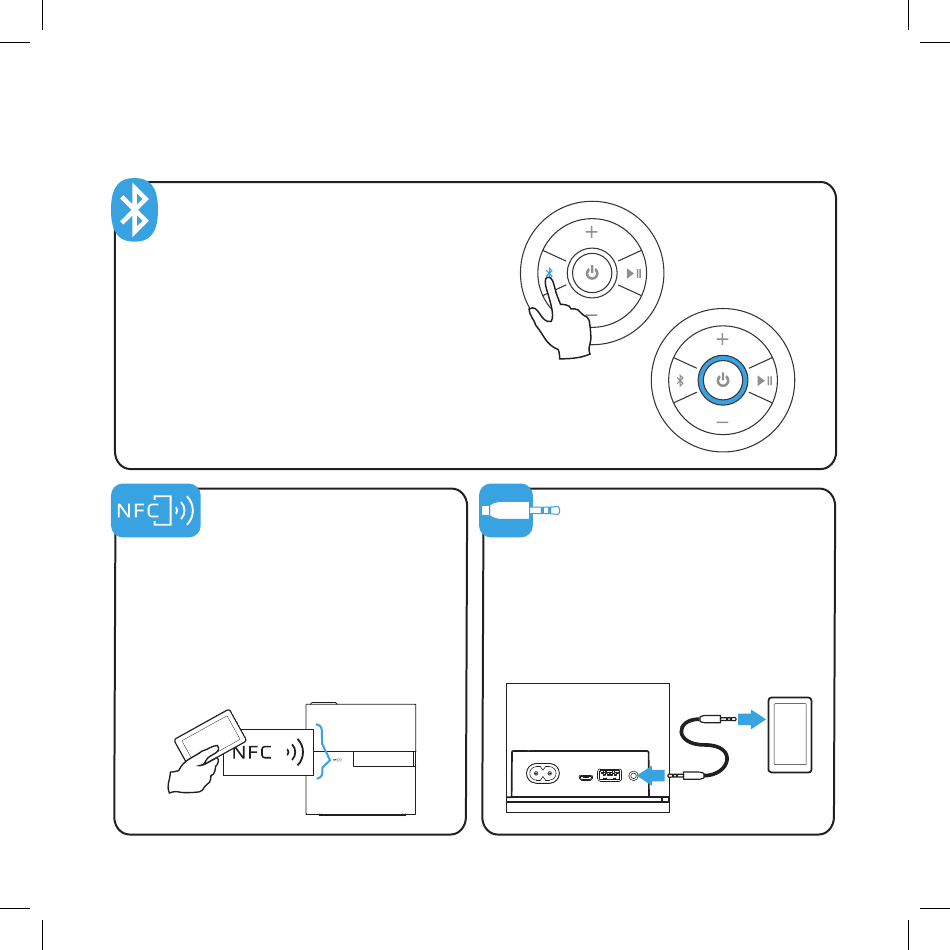 NFC

NFC